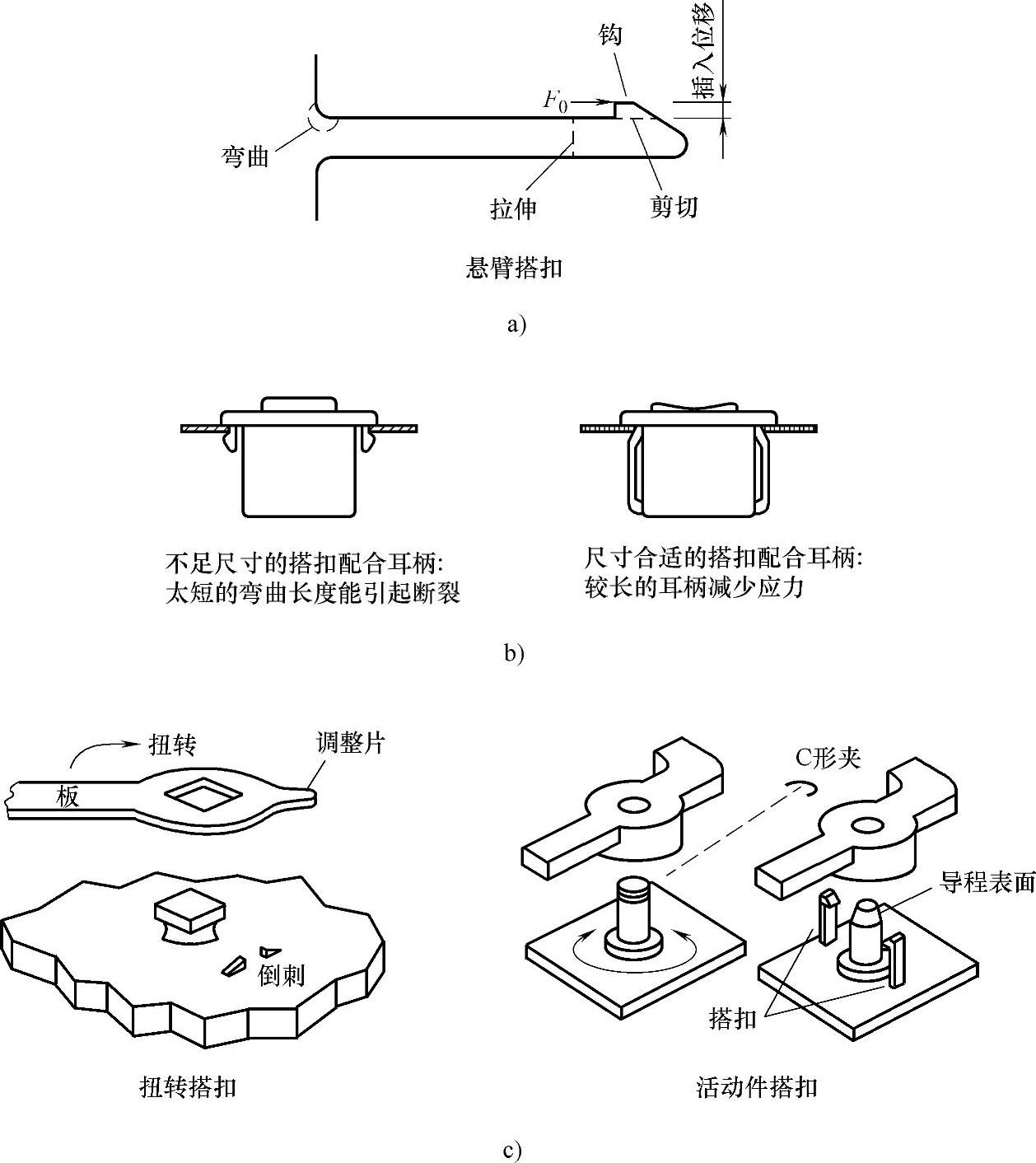 钩
插入位移
$F_0$
弯曲
拉伸
剪切
悬臂搭扣

a)

不足尺寸的搭扣配合耳柄:
太短的弯曲长度能引起断裂

尺寸合适的搭扣配合耳柄:
较长的耳柄减少应力

b)

扭转
调整片
板
倒刺
扭转搭扣

C形夹
导程表面
搭扣
活动件搭扣

c)