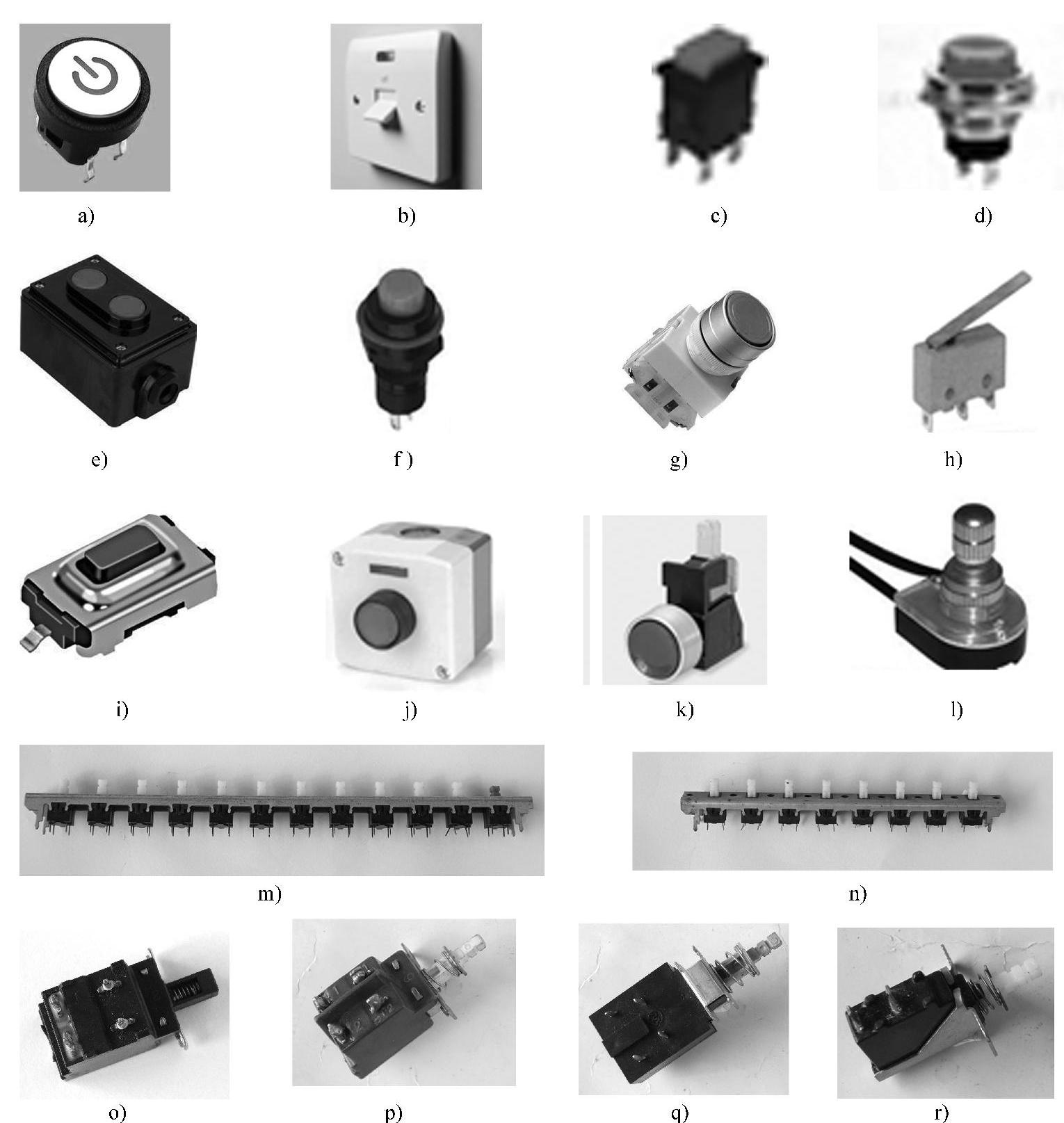 a)

b)

c)

d)

e)

f )

g)

h)

i)

j)

k)

l)

m)

n)

o)

p)

q)

r)