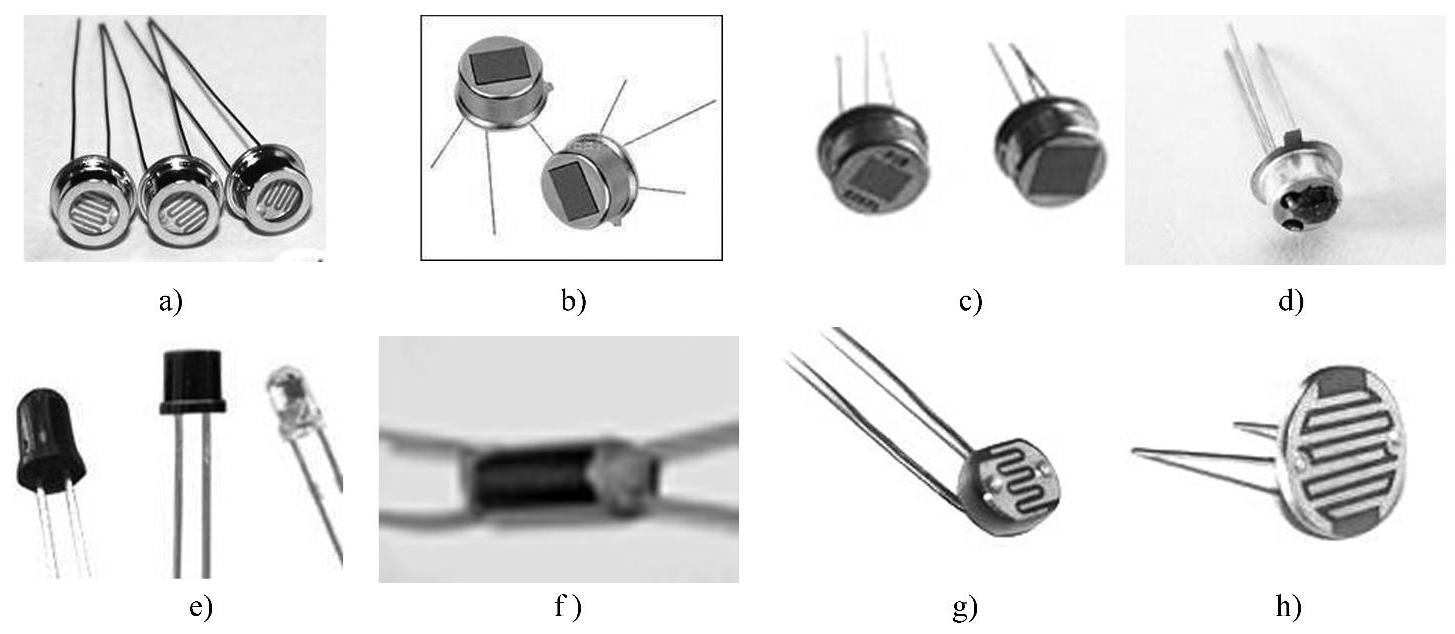 a)

b)

c)

d)

e)

f )

g)

h)