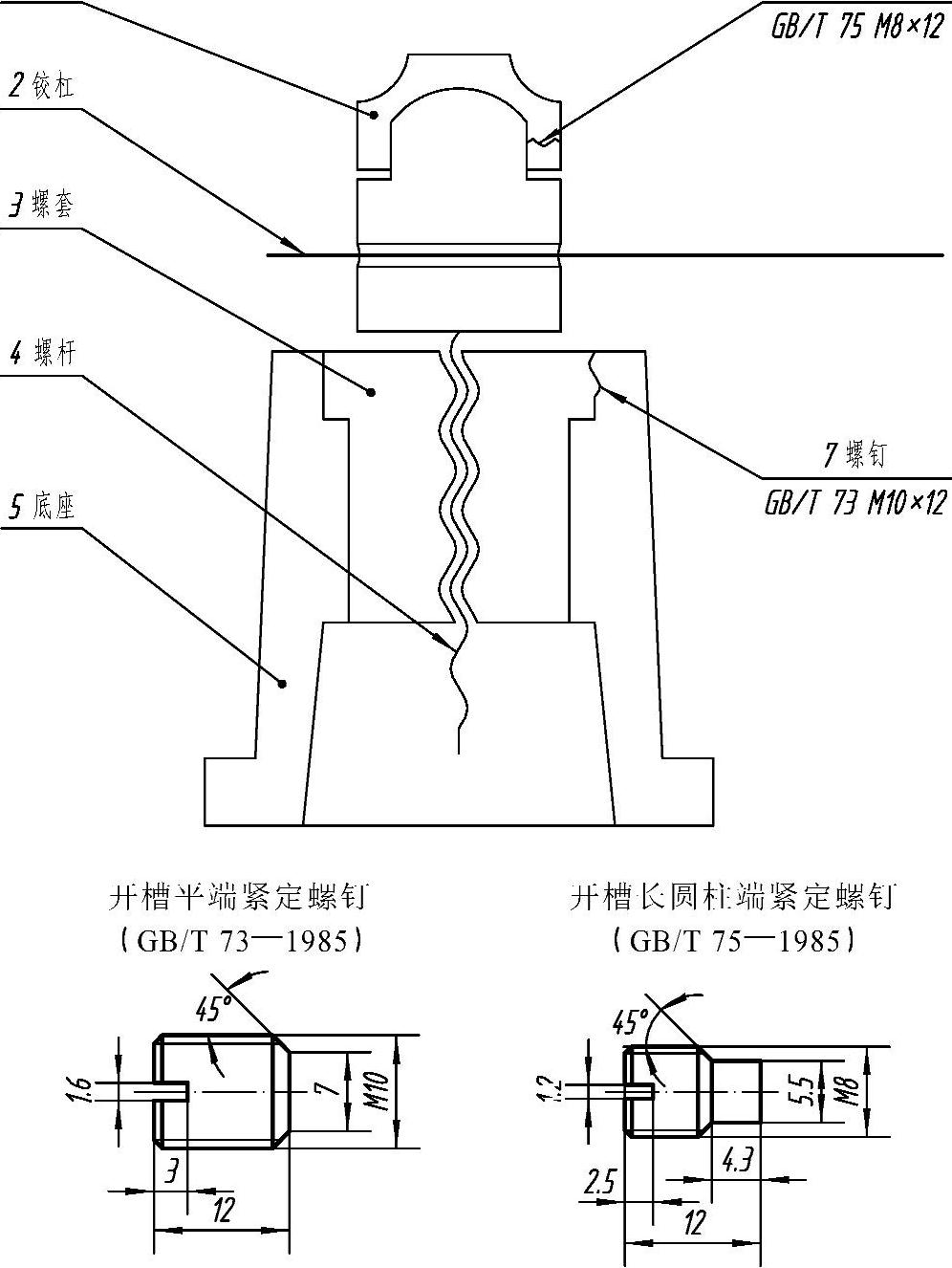 GB/T 75 M8×12

2 铰杠

3 螺套

4 螺杆

5 底座

7 螺钉
GB/T 73 M10×12

开槽平端紧定螺钉
（GB/T 73—1985）

45°
1.6
7
M10
3
12

开槽长圆柱端紧定螺钉
（GB/T 75—1985）

45°
1.2
5.5
M8
4.3
2.5
12