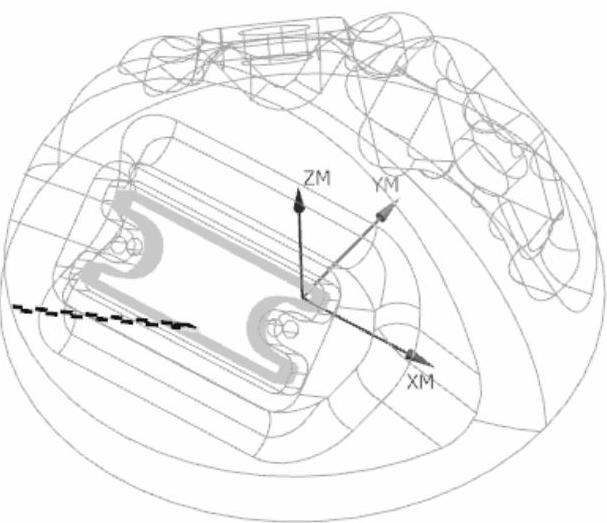 ZM
YM
XM