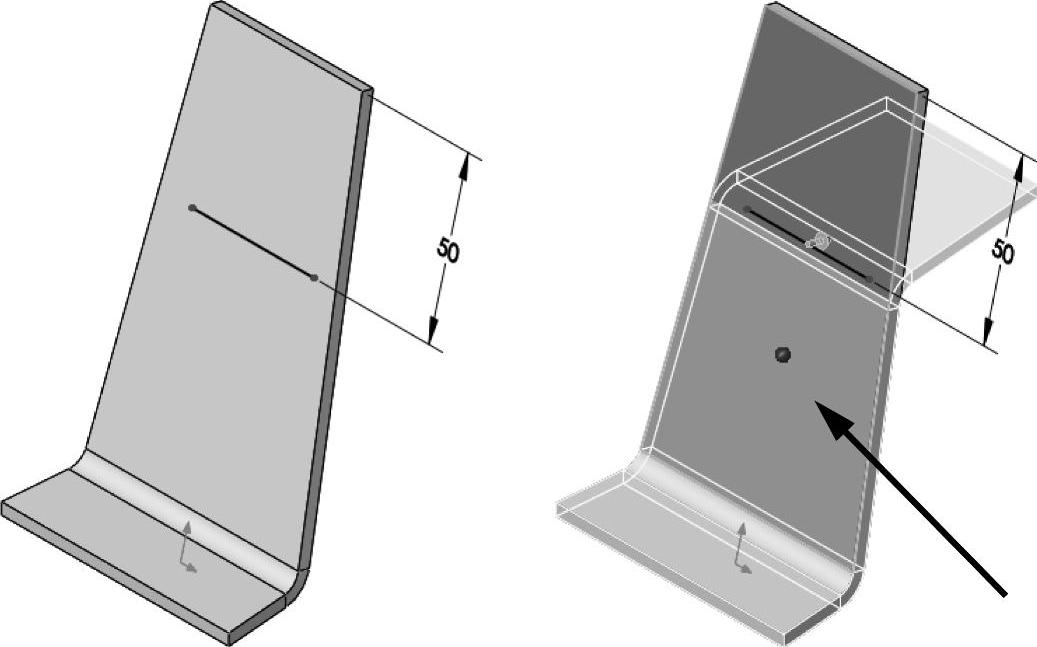 50

50