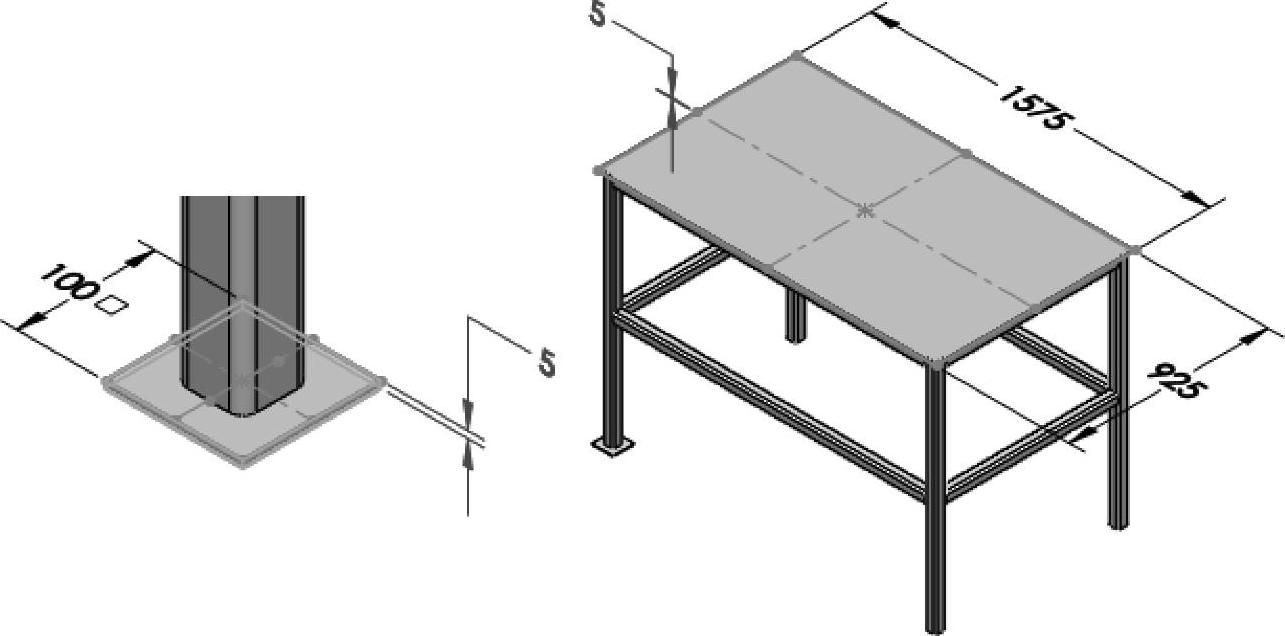 100 □

5

5

1575

925