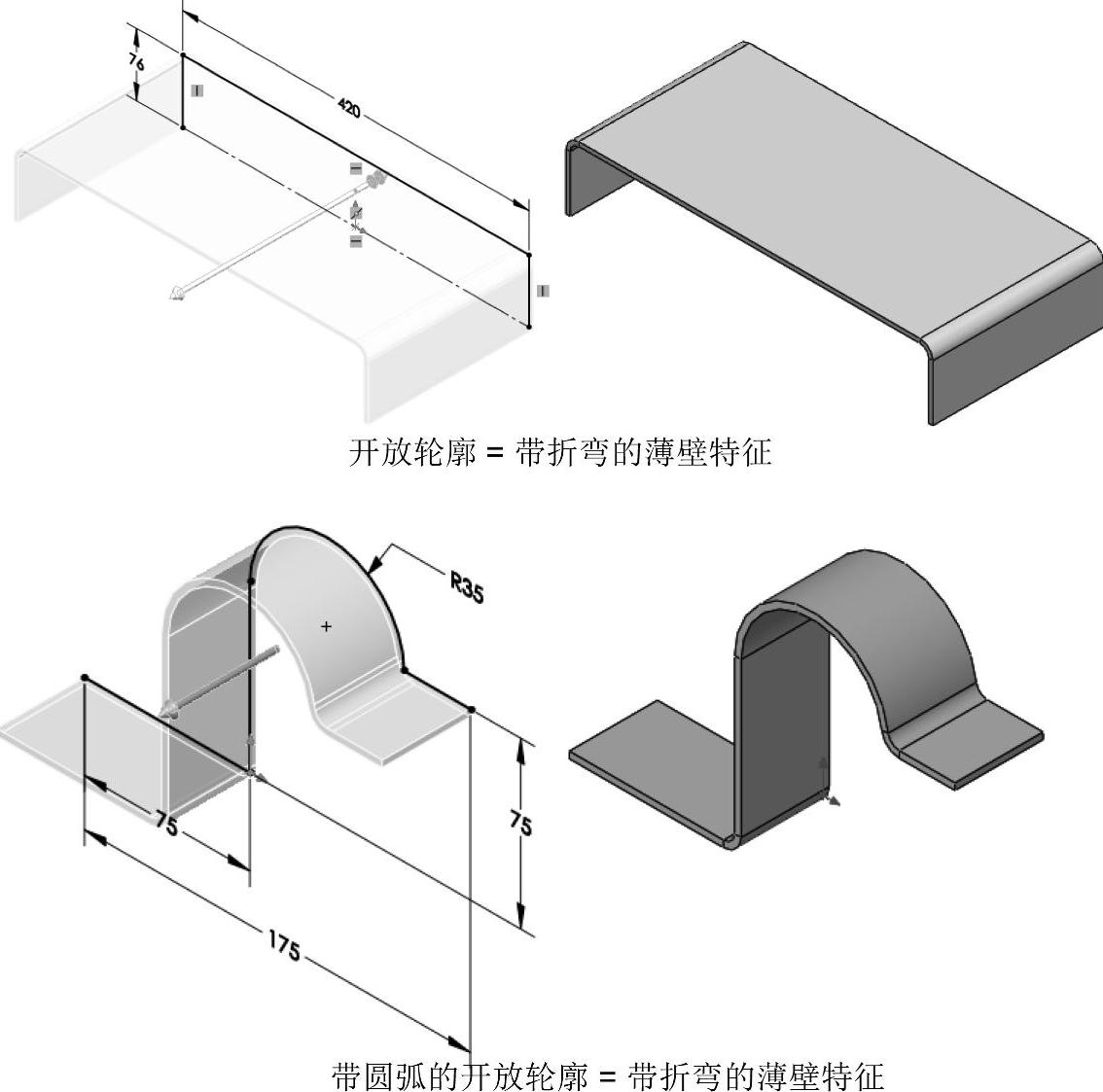 76

420

开放轮廓 = 带折弯的薄壁特征

R35

75

75

175

带圆弧的开放轮廓 = 带折弯的薄壁特征