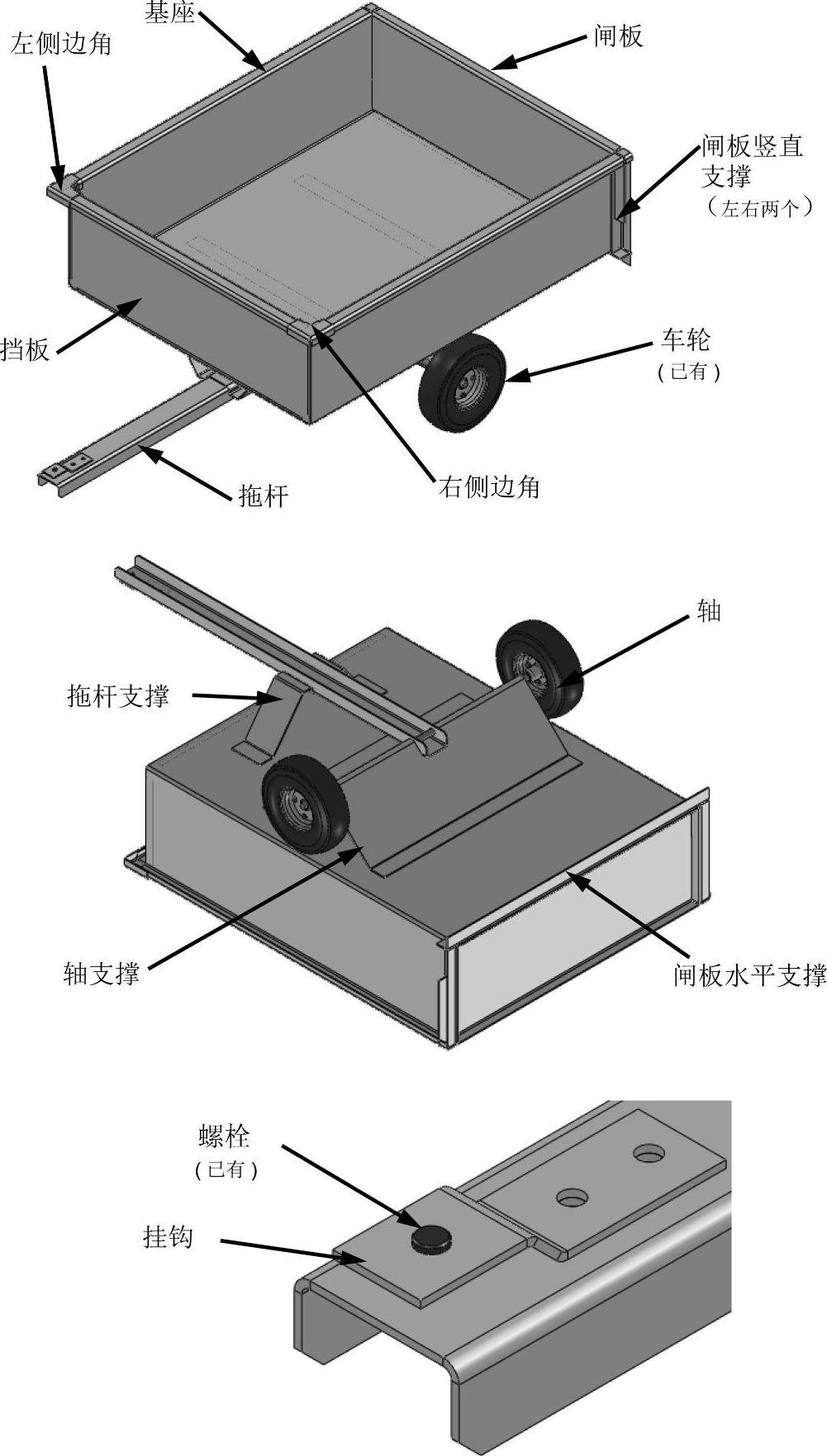 基座
左侧边角
闸板
闸板竖直支撑
（左右两个）
挡板
车轮
（已有）
拖杆
右侧边角

轴
拖杆支撑
轴支撑
闸板水平支撑

螺栓
（已有）
挂钩