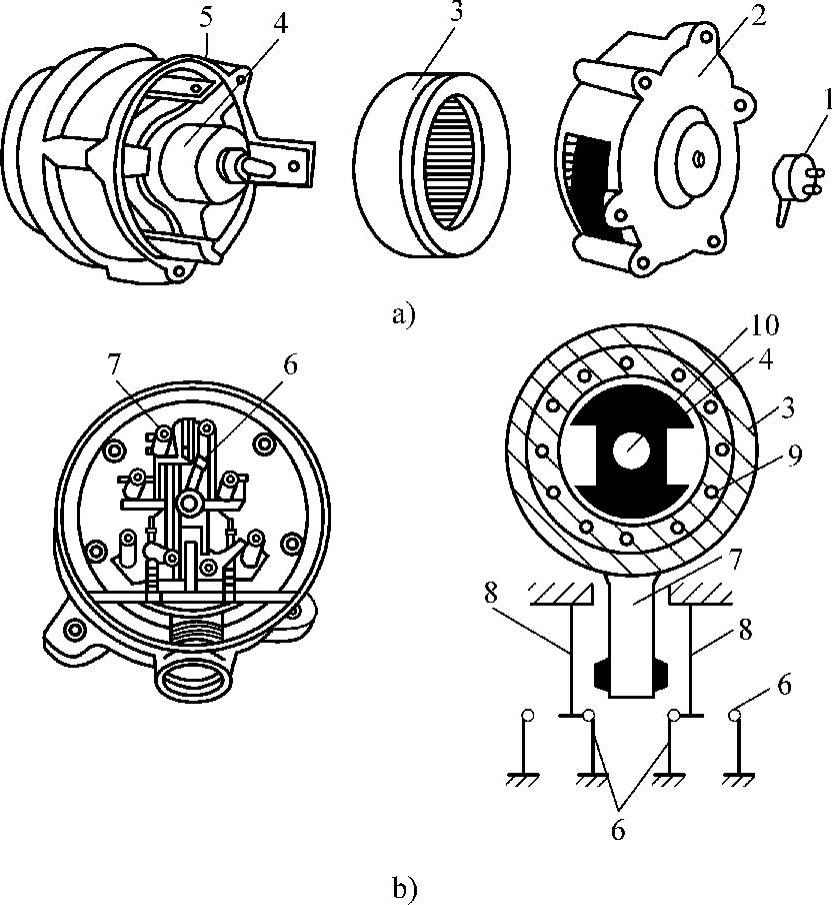 5
4
3
2
1
a)
7
6
10
4
3
9
7
8
8
6
6
b)