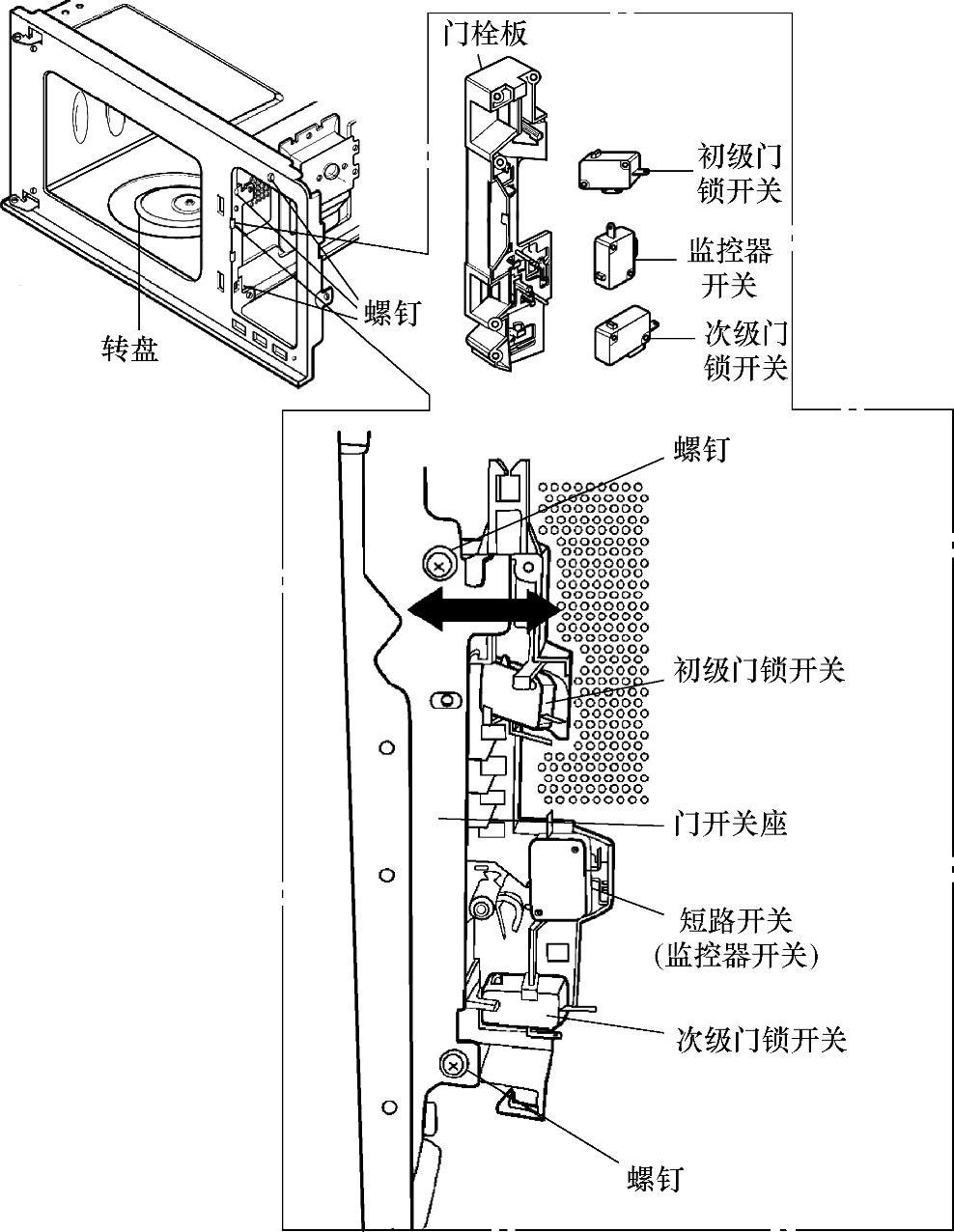 门栓板

初级门锁开关

监控器开关

次级门锁开关

螺钉

转盘

螺钉

初级门锁开关

门开关座

短路开关
(监控器开关)

次级门锁开关

螺钉