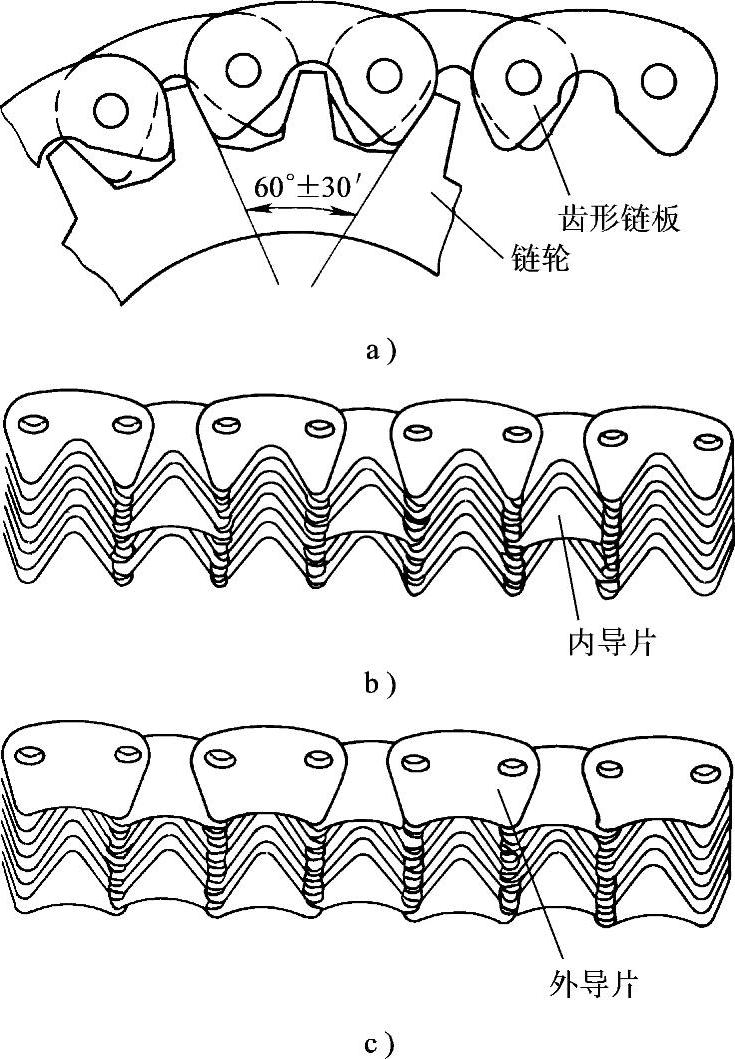 $60°\pm30'$
齿形链板
链轮
a)
内导片
b)
外导片
c)