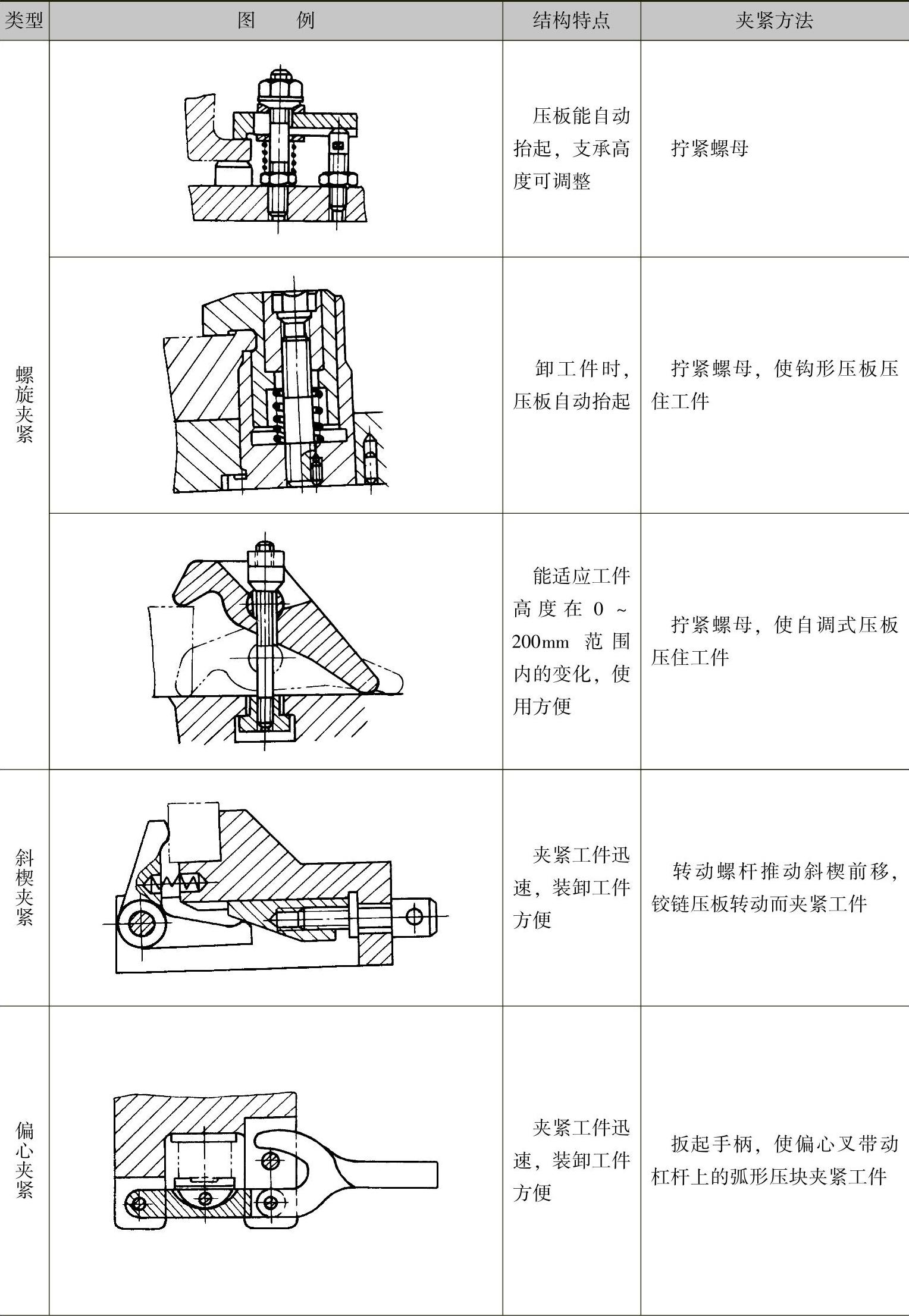 | 类型 | 图　　例 | 结构特点 | 夹紧方法 |
|---|---|---|---|
| 螺旋夹紧 | | 压板能自动抬起，支承高度可调整 | 拧紧螺母 |
| | | 卸工件时，压板自动抬起 | 拧紧螺母，使钩形压板压住工件 |
| | | 能适应工件高度在 0 ~ 200mm 范围内的变化，使用方便 | 拧紧螺母，使自调式压板压住工件 |
| 斜楔夹紧 | | 夹紧工件迅速，装卸工件方便 | 转动螺杆推动斜楔前移，铰链压板转动而夹紧工件 |
| 偏心夹紧 | | 夹紧工件迅速，装卸工件方便 | 扳起手柄，使偏心叉带动杠杆上的弧形压块夹紧工件 |