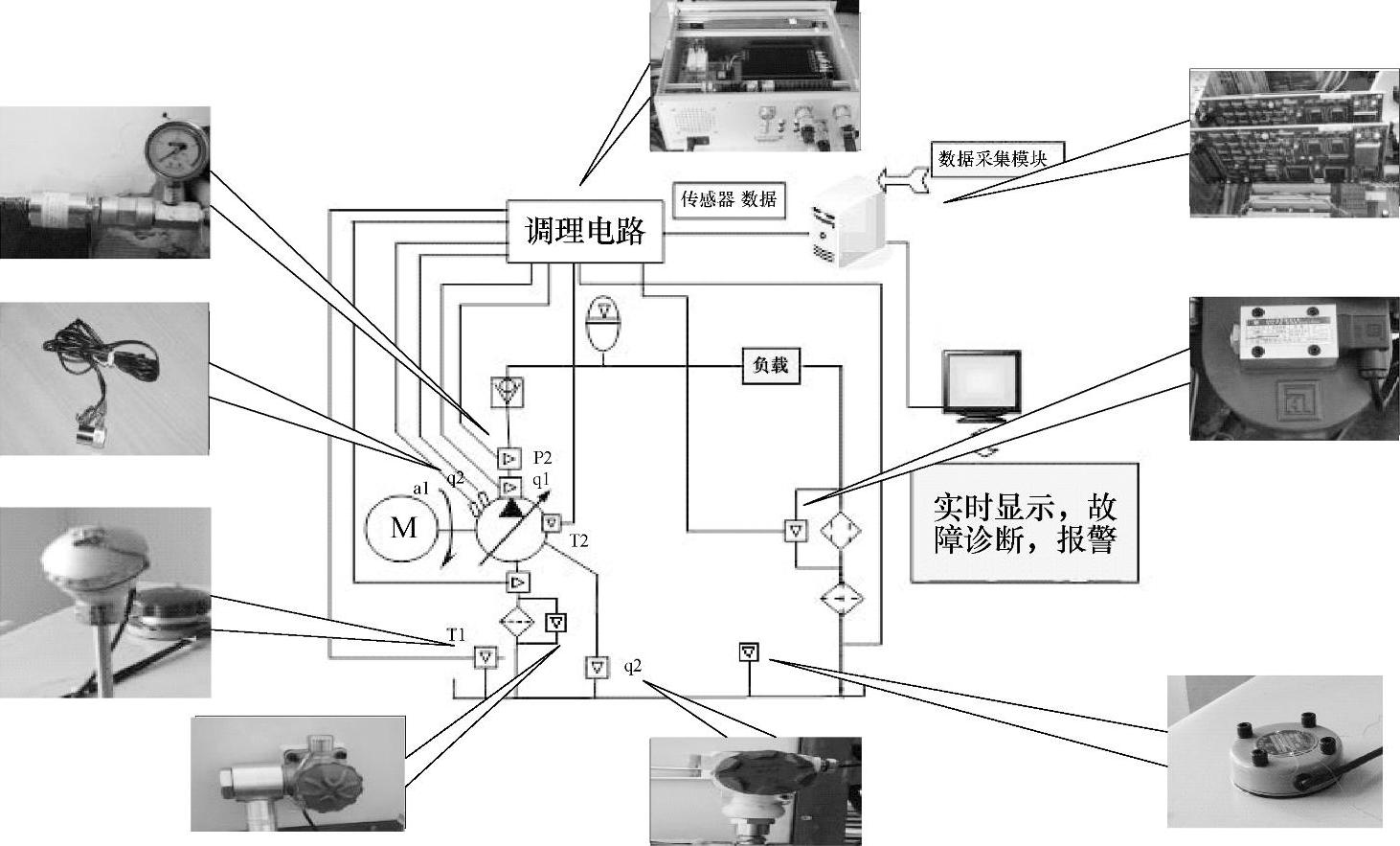 数据采集模块

传感器 数据

调理电路

负载

P2

q1

q2

a1

M

T2

T1

q2

实时显示，故障诊断，报警