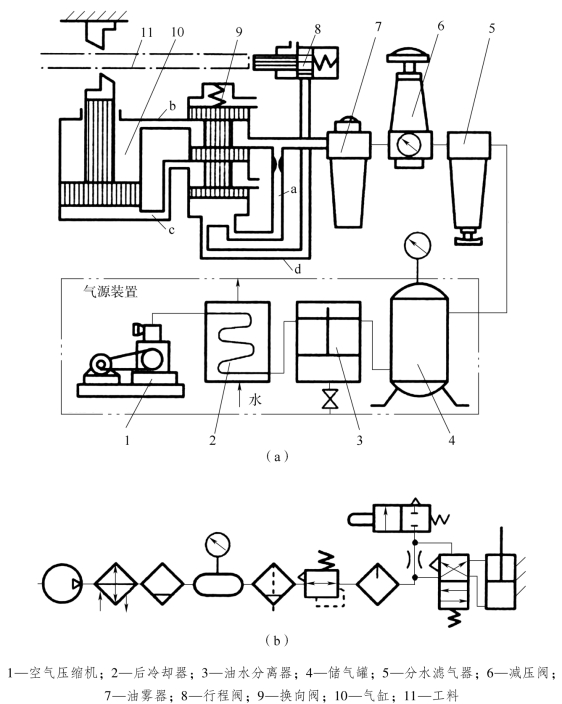 11 10 9 8 7 6 5

b

a

c

d

气源装置

水

1 2 3 4

(a)

(b)

1—空气压缩机；2—后冷却器；3—油水分离器；4—储气罐；5—分水滤气器；6—减压阀；7—油雾器；8—行程阀；9—换向阀；10—气缸；11—工料