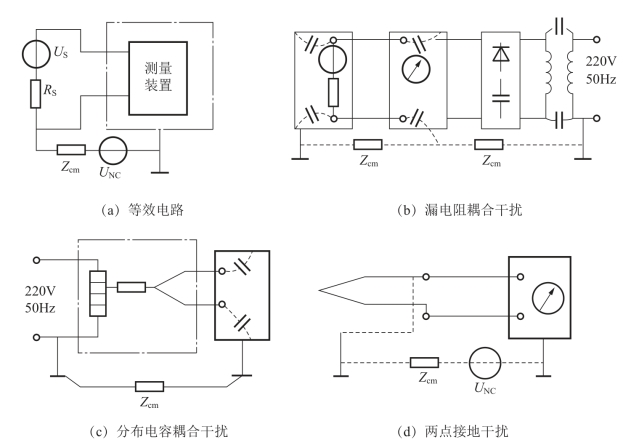 $U_S$

$R_S$

测量装置

$Z_{cm}$ $U_{NC}$

(a) 等效电路

220V
50Hz

$Z_{cm}$ $Z_{cm}$

(b) 漏电阻耦合干扰

220V
50Hz

$Z_{cm}$

(c) 分布电容耦合干扰

$Z_{cm}$ $U_{NC}$

(d) 两点接地干扰