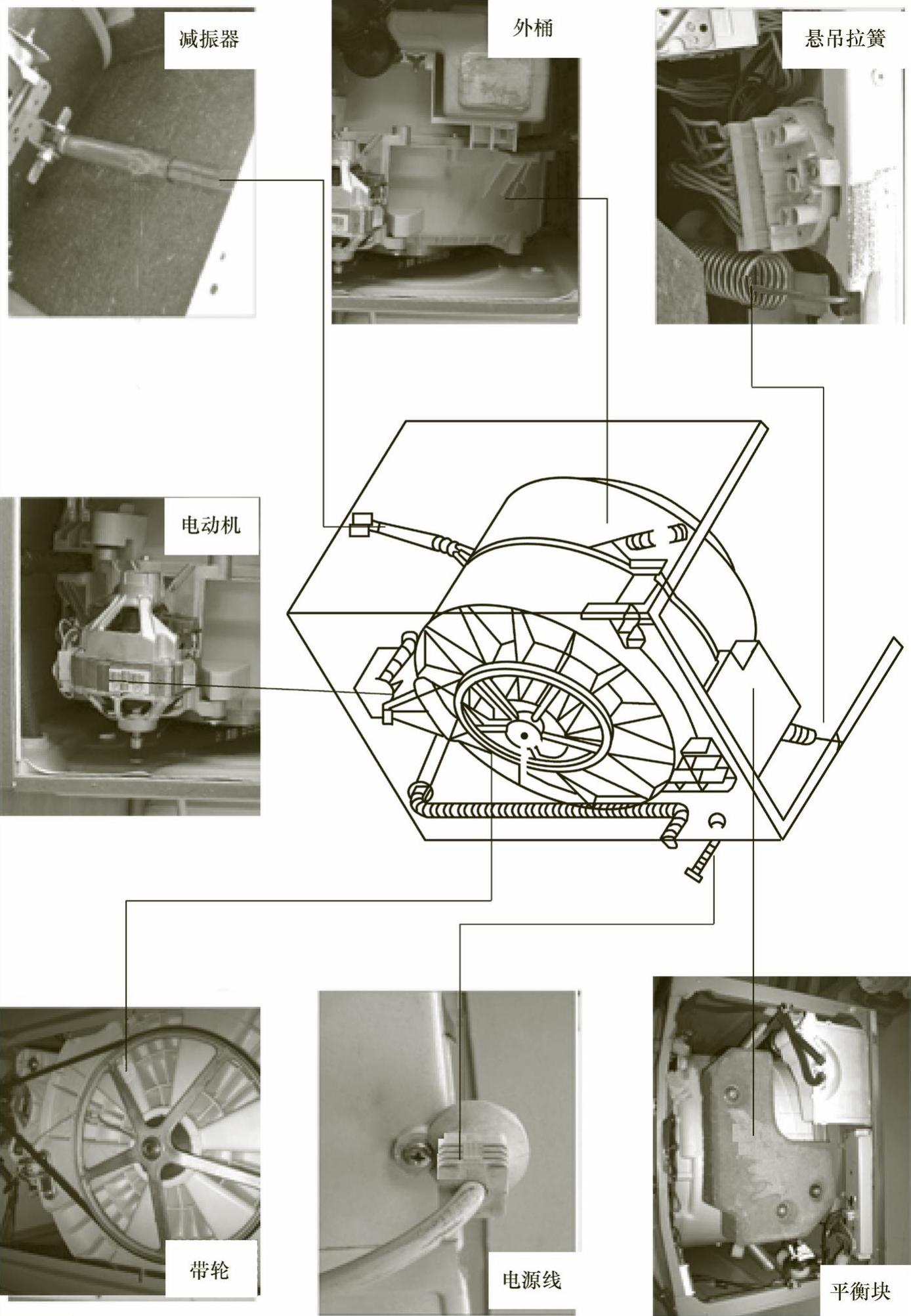 减振器

外桶

悬吊拉簧

电动机

带轮

电源线

平衡块