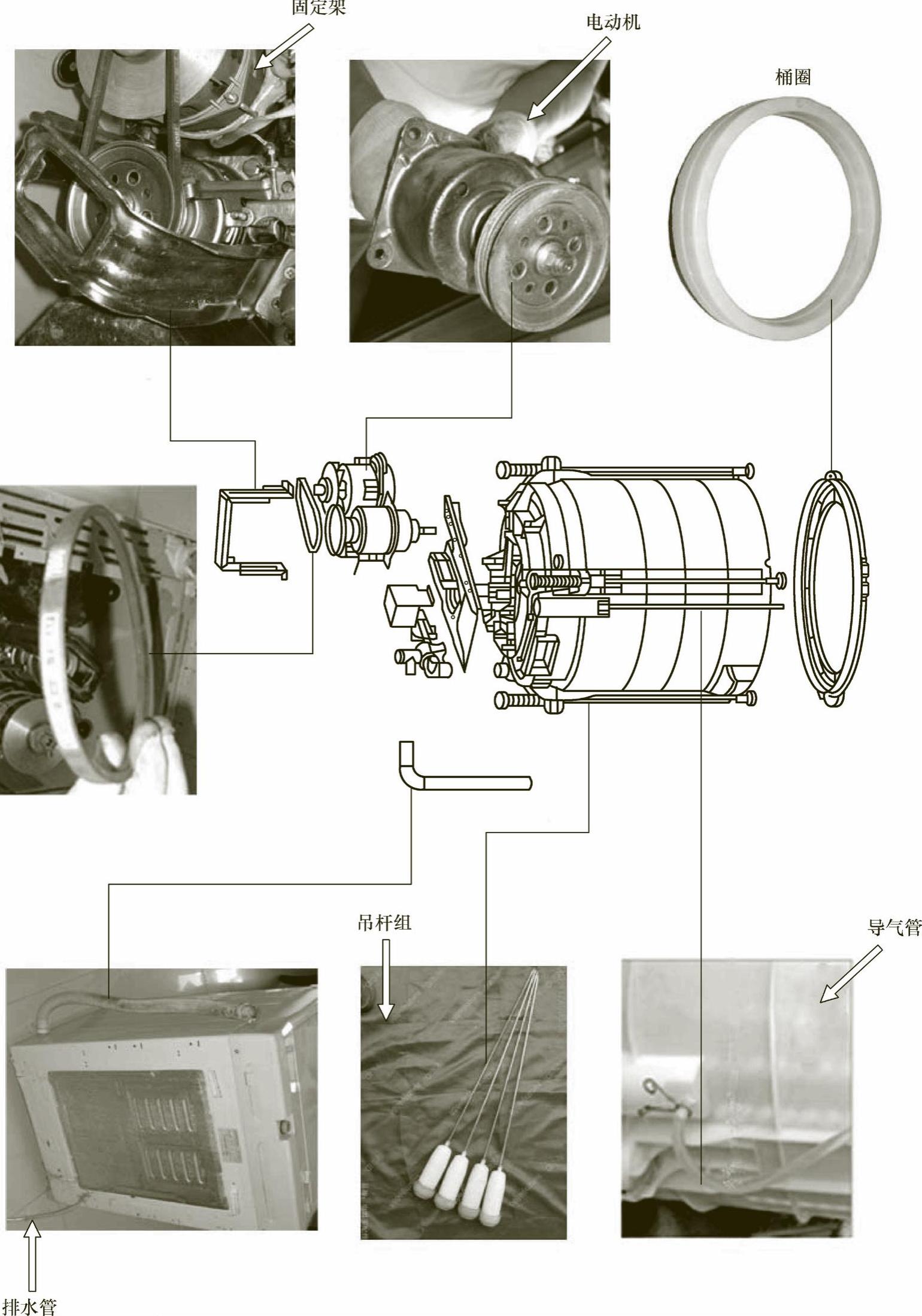 固定架

电动机

桶圈

吊杆组

导气管

排水管