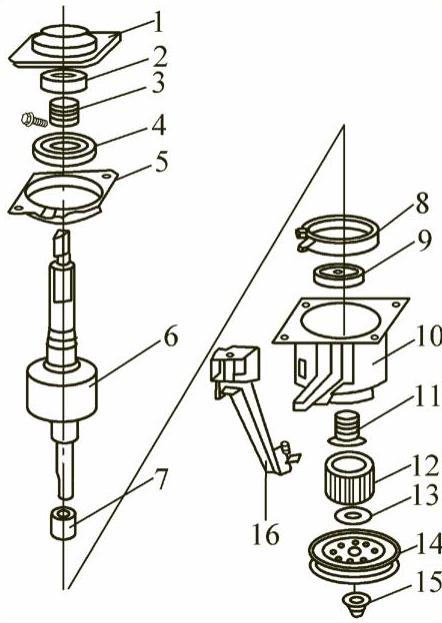 1
2
3
4
5
6
7
8
9
10
11
12
13
14
15
16