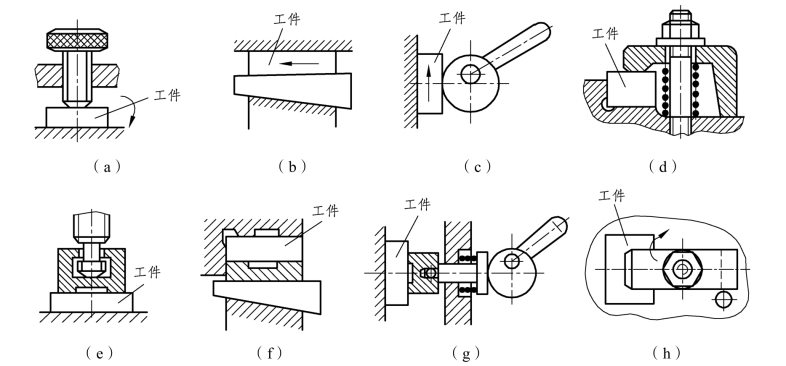 工件

（a）

工件

（b）

工件

（c）

工件

（d）

工件

（e）

工件

（f）

工件

（g）

工件

（h）