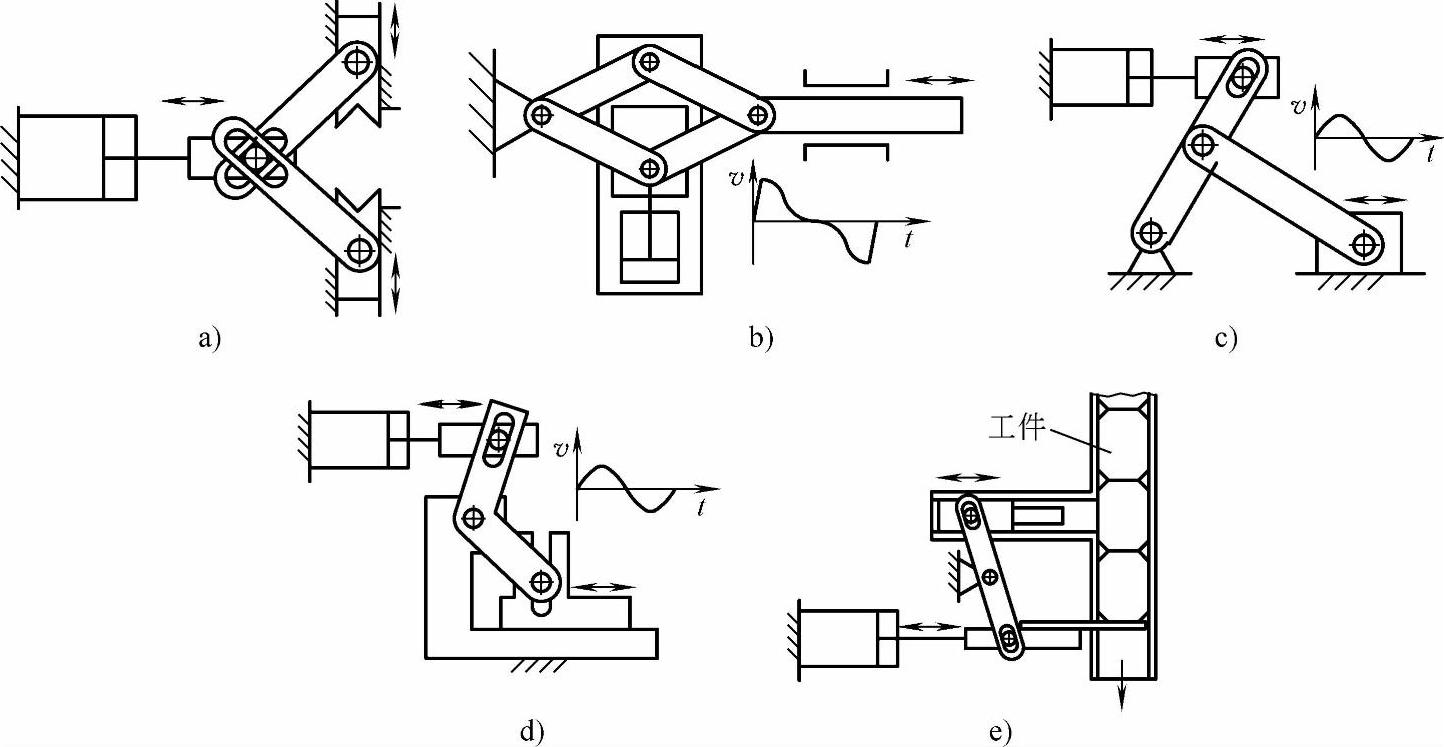 a)

$v$
$t$

b)

$v$
$t$

c)

$v$
$t$

d)

工件

e)