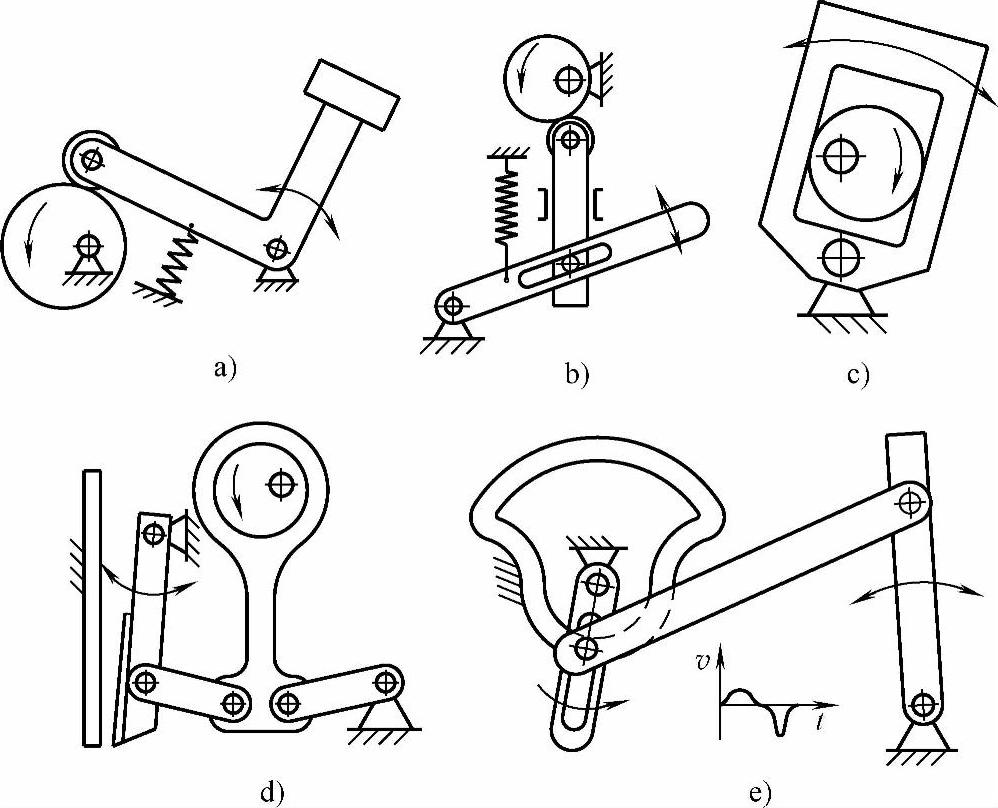 a)

b)

c)

d)

$v$

$t$

e)