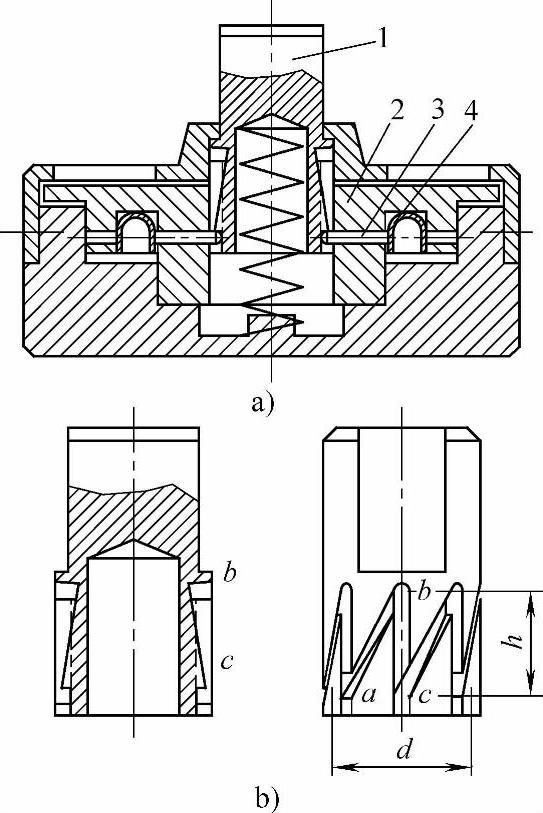 1
2
3
4
a)
b
c
b
h
a
c
d
b)