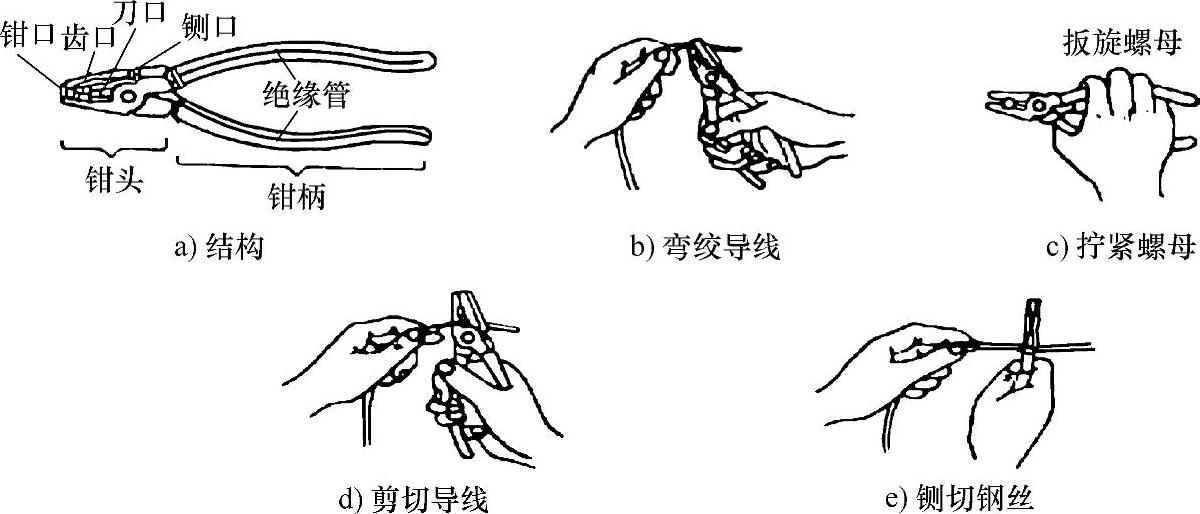 钳口 齿口 刀口 铡口
绝缘管
钳头
钳柄
a) 结构

b) 弯绞导线

扳旋螺母
c) 拧紧螺母

d) 剪切导线

e) 铡切钢丝