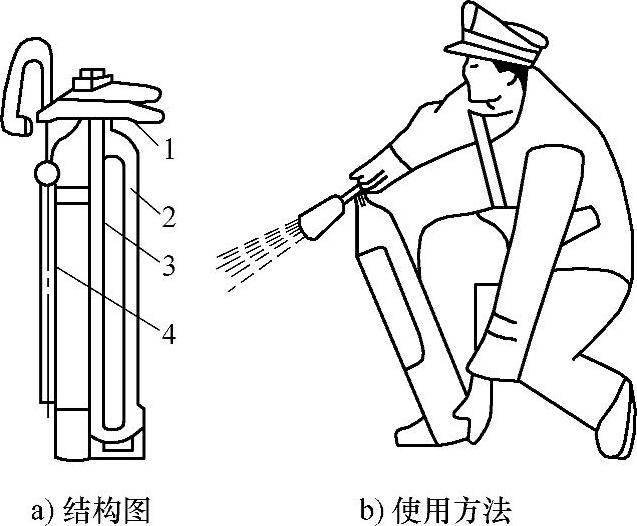 1
2
3
4

a) 结构图

b) 使用方法