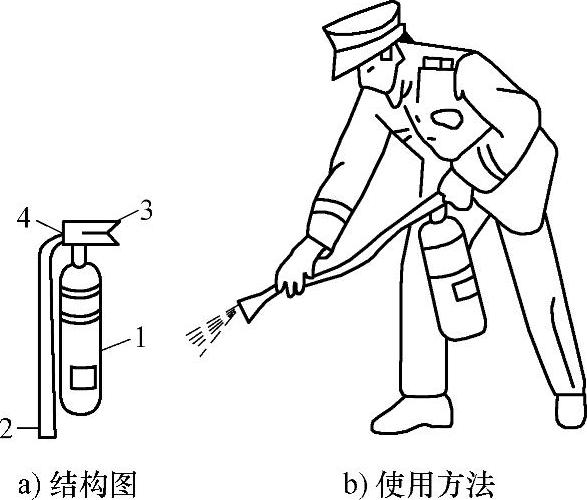 4
3
1
2
a) 结构图
b) 使用方法