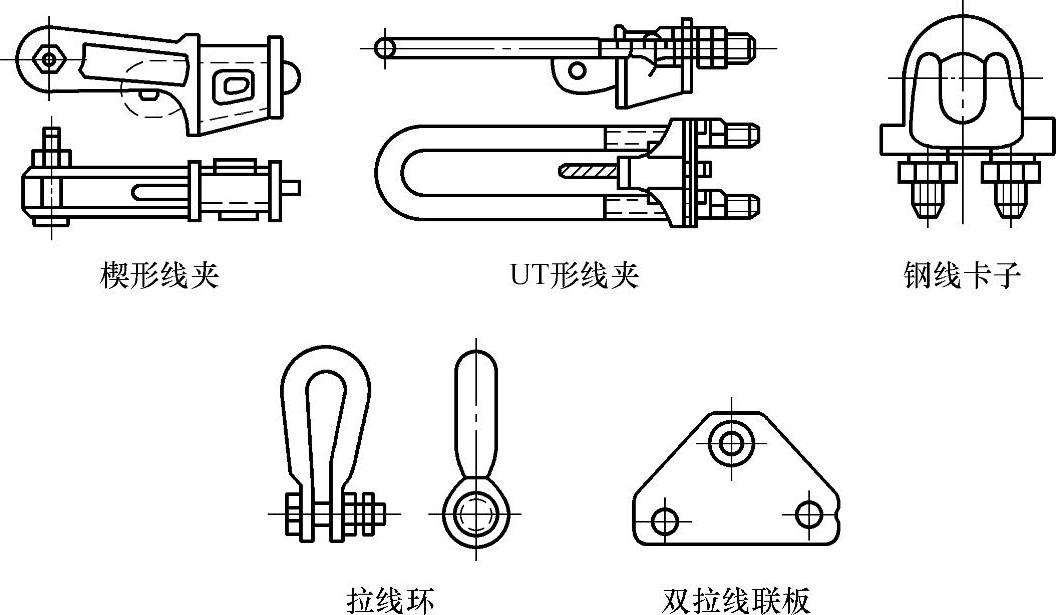 楔形线夹

UT形线夹

钢线卡子

拉线环

双拉线联板