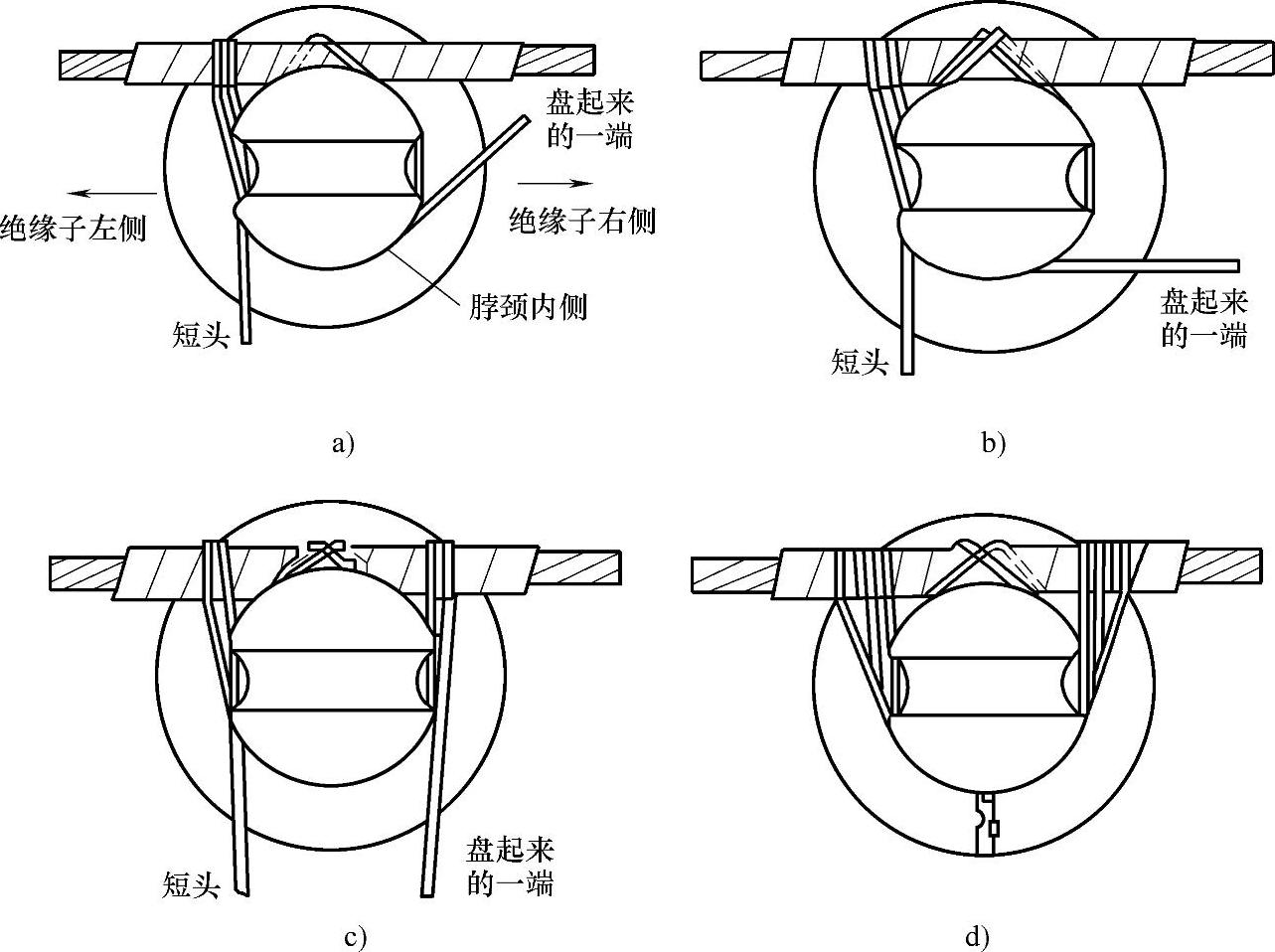 盘起来的一端

绝缘子左侧

绝缘子右侧

脖颈内侧

短头

a)

盘起来的一端

短头

b)

短头

盘起来的一端

c)

d)