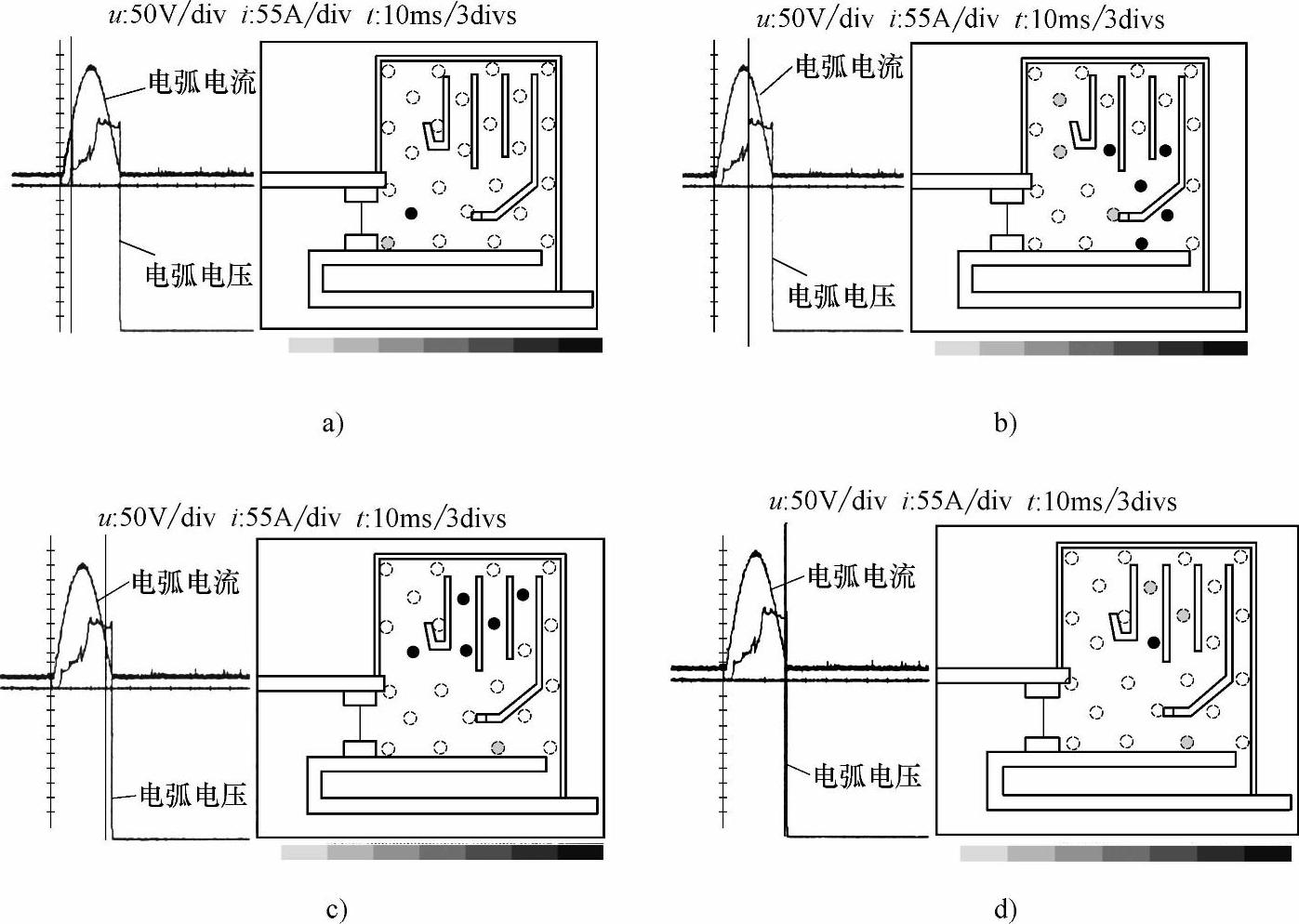 $u$:50V/div $i$:55A/div $t$:10ms/3divs

电弧电流

电弧电压

a)

$u$:50V/div $i$:55A/div $t$:10ms/3divs

电弧电流

电弧电压

b)

$u$:50V/div $i$:55A/div $t$:10ms/3divs

电弧电流

电弧电压

c)

$u$:50V/div $i$:55A/div $t$:10ms/3divs

电弧电流

电弧电压

d)