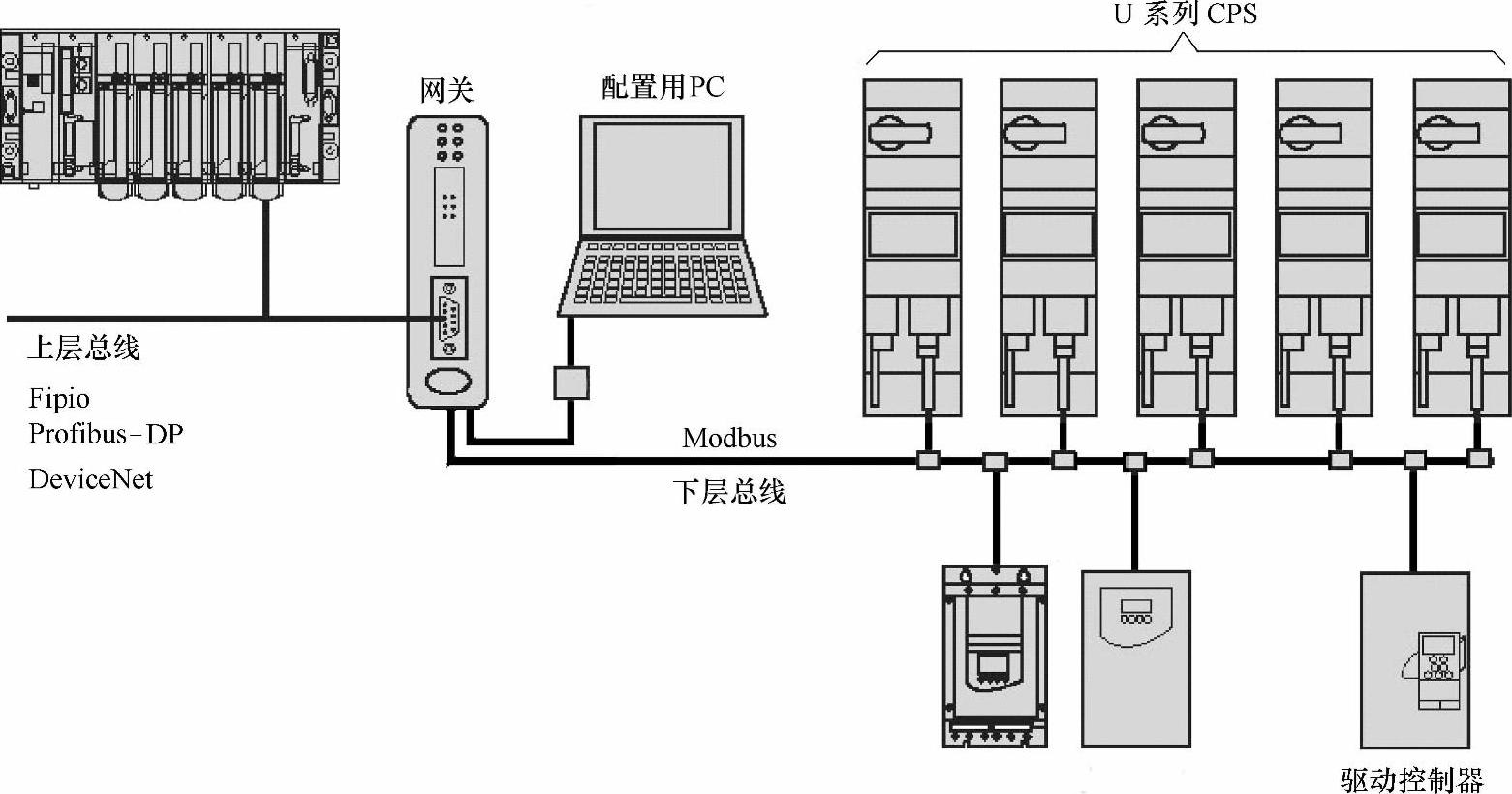 U 系列 CPS

网关

配置用PC

上层总线

Fipio
Profibus-DP
DeviceNet

Modbus

下层总线

驱动控制器