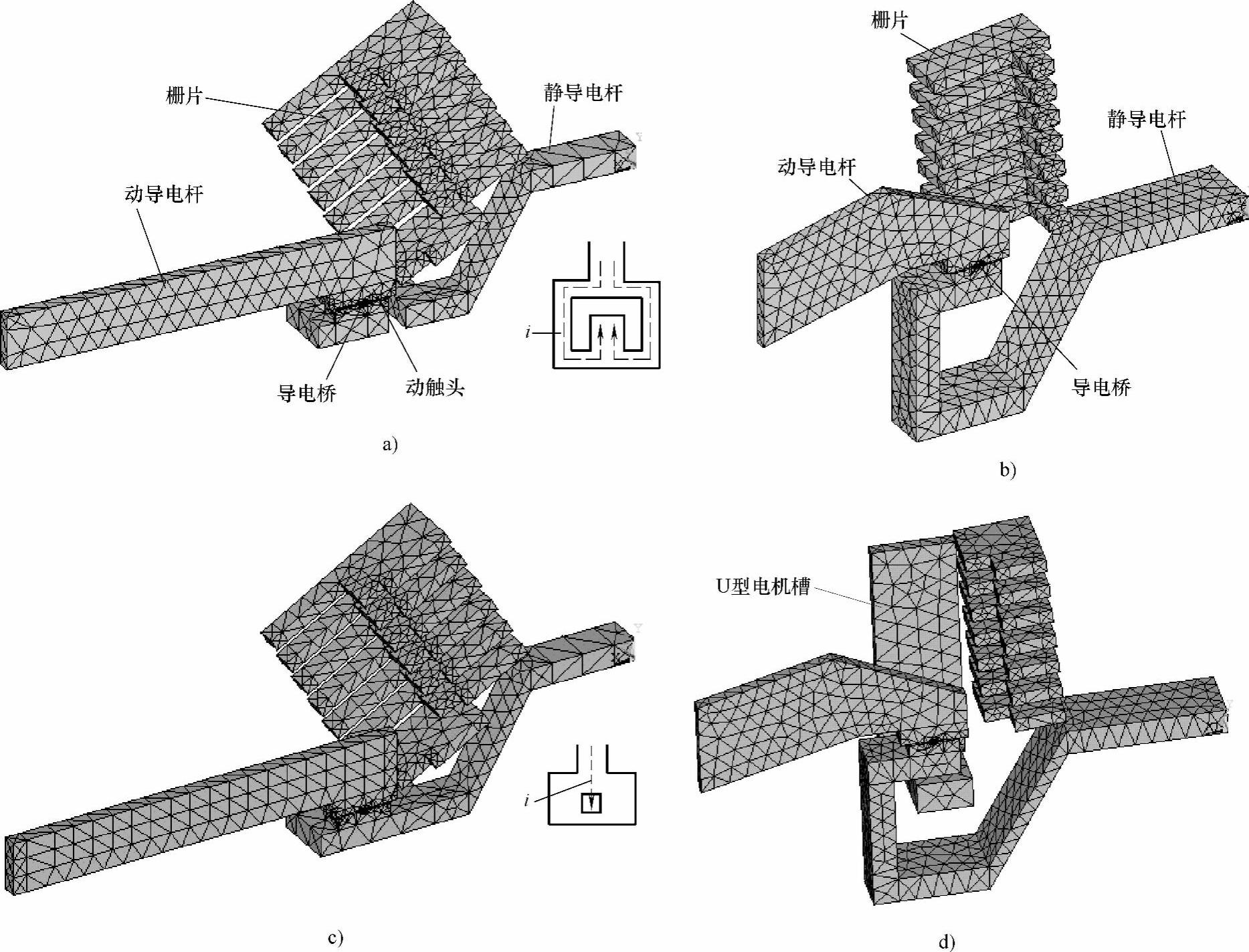 栅片
静导电杆
动导电杆
$i$
导电桥
动触头
a)

栅片
静导电杆
动导电杆
导电桥
b)

$i$
c)

U型电机槽
d)