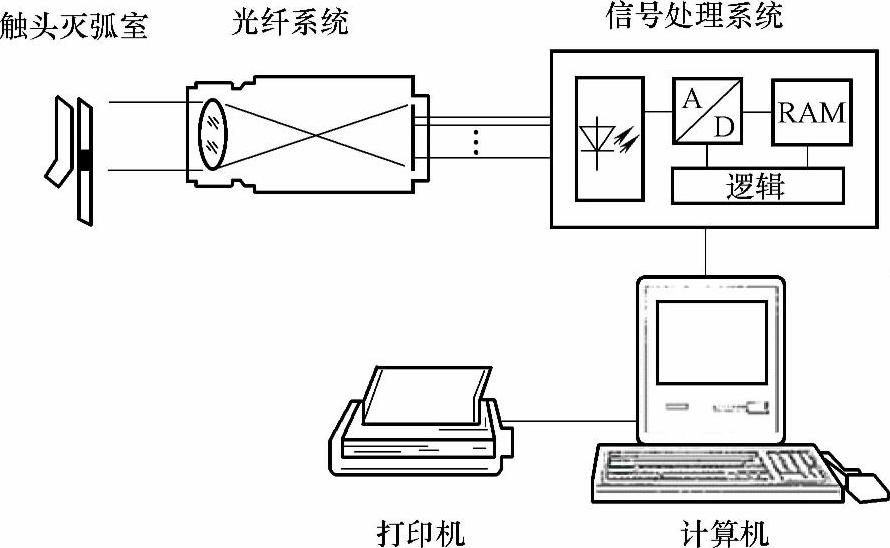 触头灭弧室

光纤系统

信号处理系统

A

D

RAM

逻辑

打印机

计算机