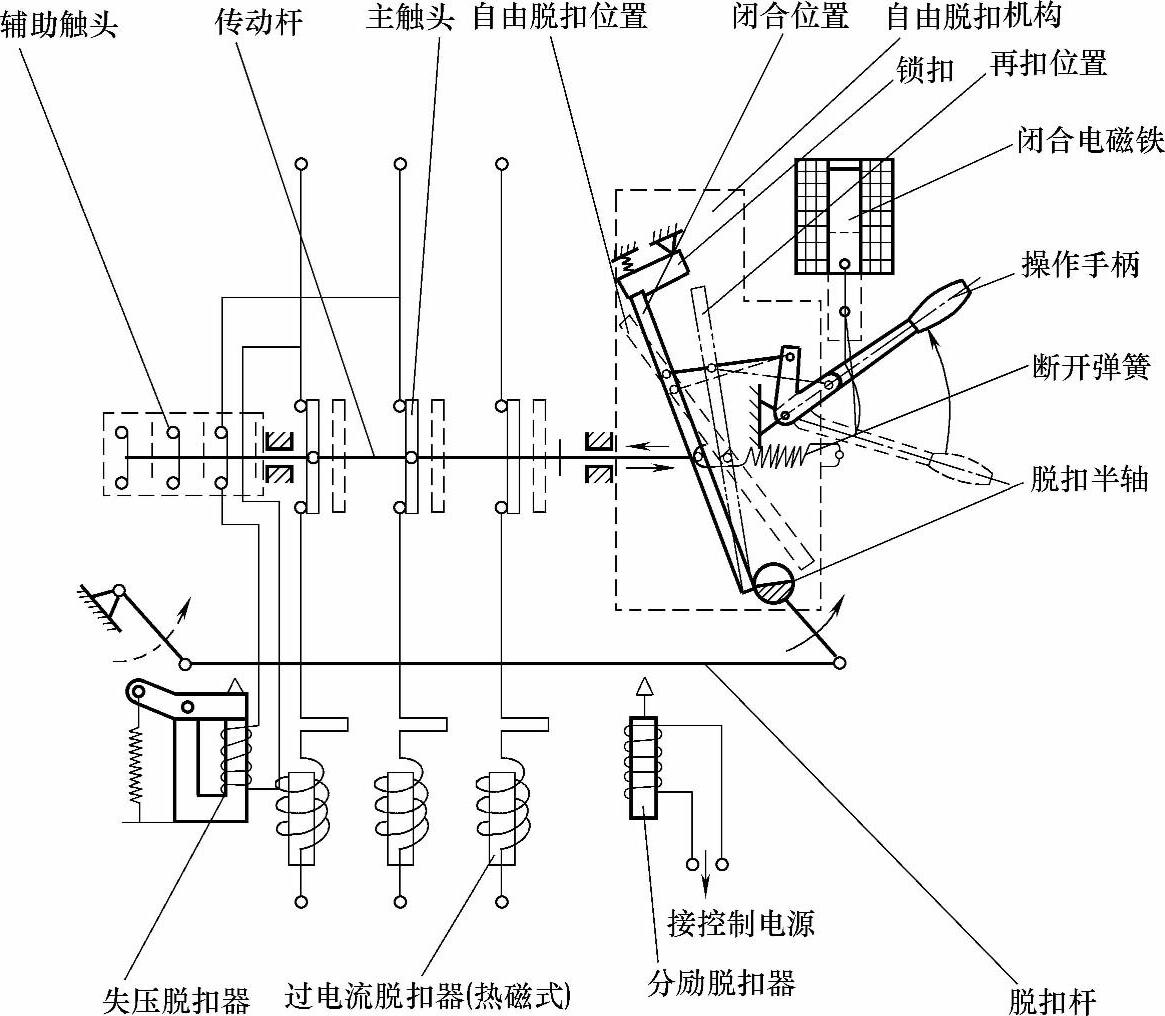 辅助触头
传动杆
主触头
自由脱扣位置
闭合位置
自由脱扣机构
锁扣
再扣位置
闭合电磁铁
操作手柄
断开弹簧
脱扣半轴
接控制电源
失压脱扣器
过电流脱扣器(热磁式)
分励脱扣器
脱扣杆