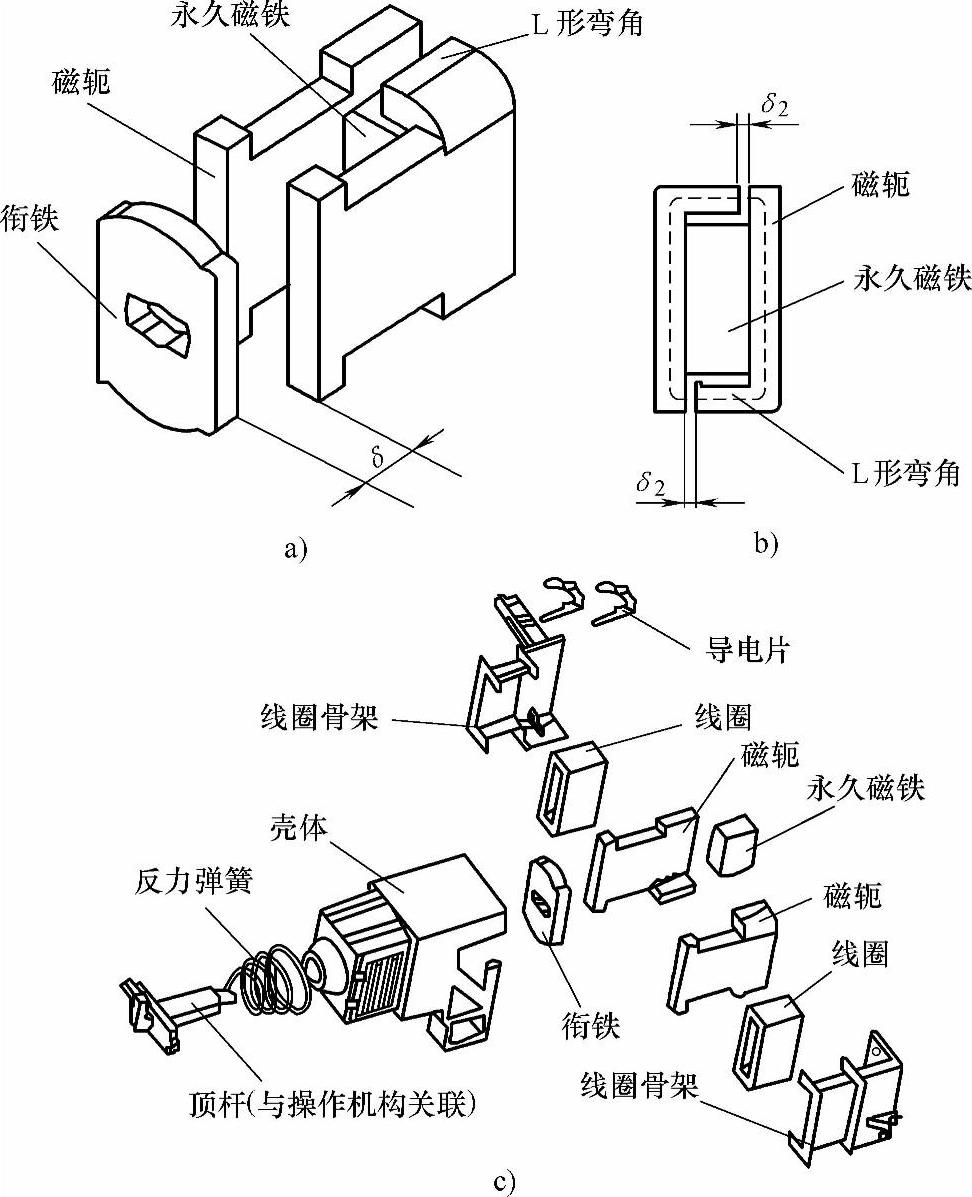 永久磁铁

L 形弯角

磁轭

衔铁

$\delta$

a)

$\delta_2$

磁轭

永久磁铁

L 形弯角

$\delta_2$

b)

导电片

线圈骨架

线圈

磁轭

永久磁铁

壳体

反力弹簧

磁轭

线圈

衔铁

顶杆(与操作机构关联)

线圈骨架

c)