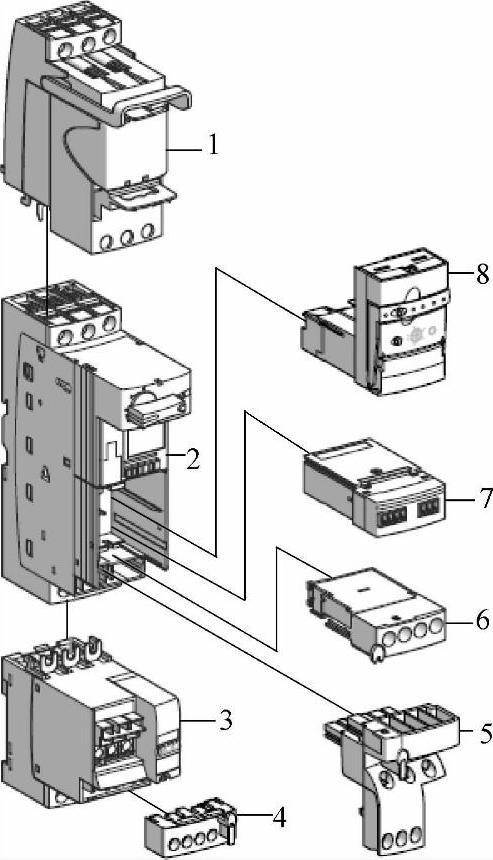 1
8
2
7
6
3
5
4