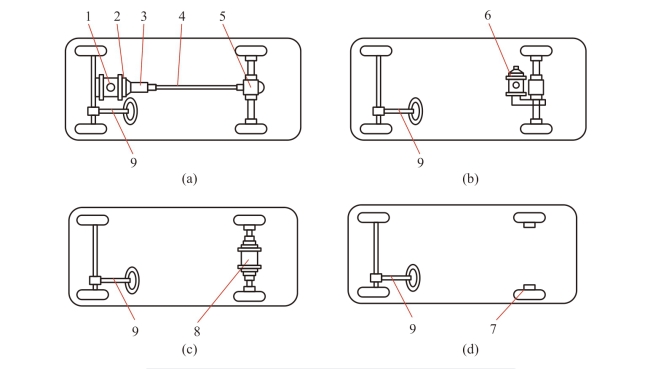 1 2 3 4 5

9

(a)

6

9

(b)

9 8

(c)

9 7

(d)