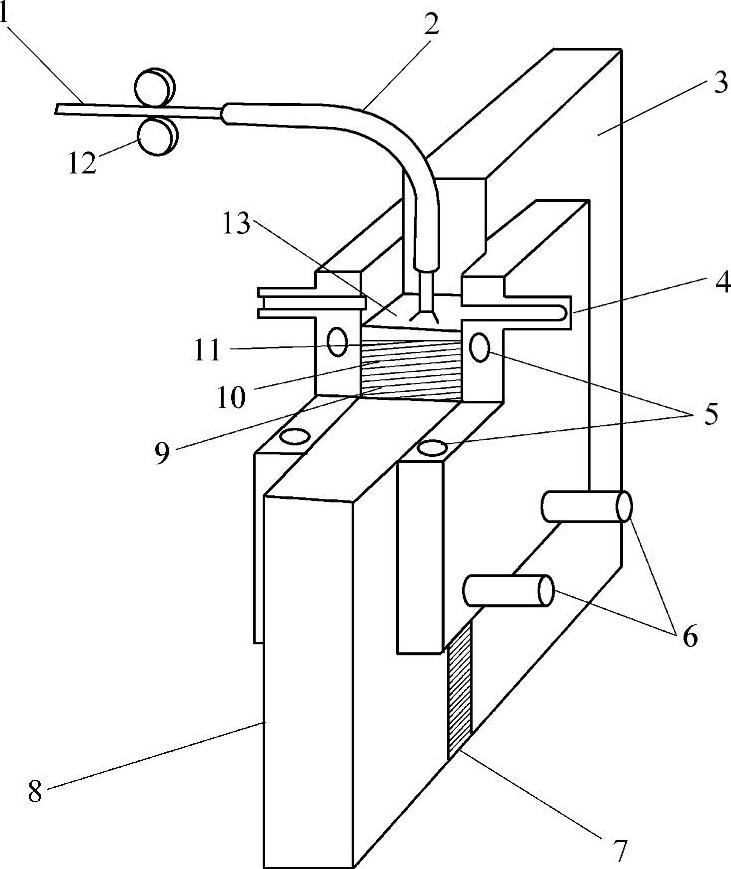 1
2
3
12
13
4
11
10
5
9
6
8
7