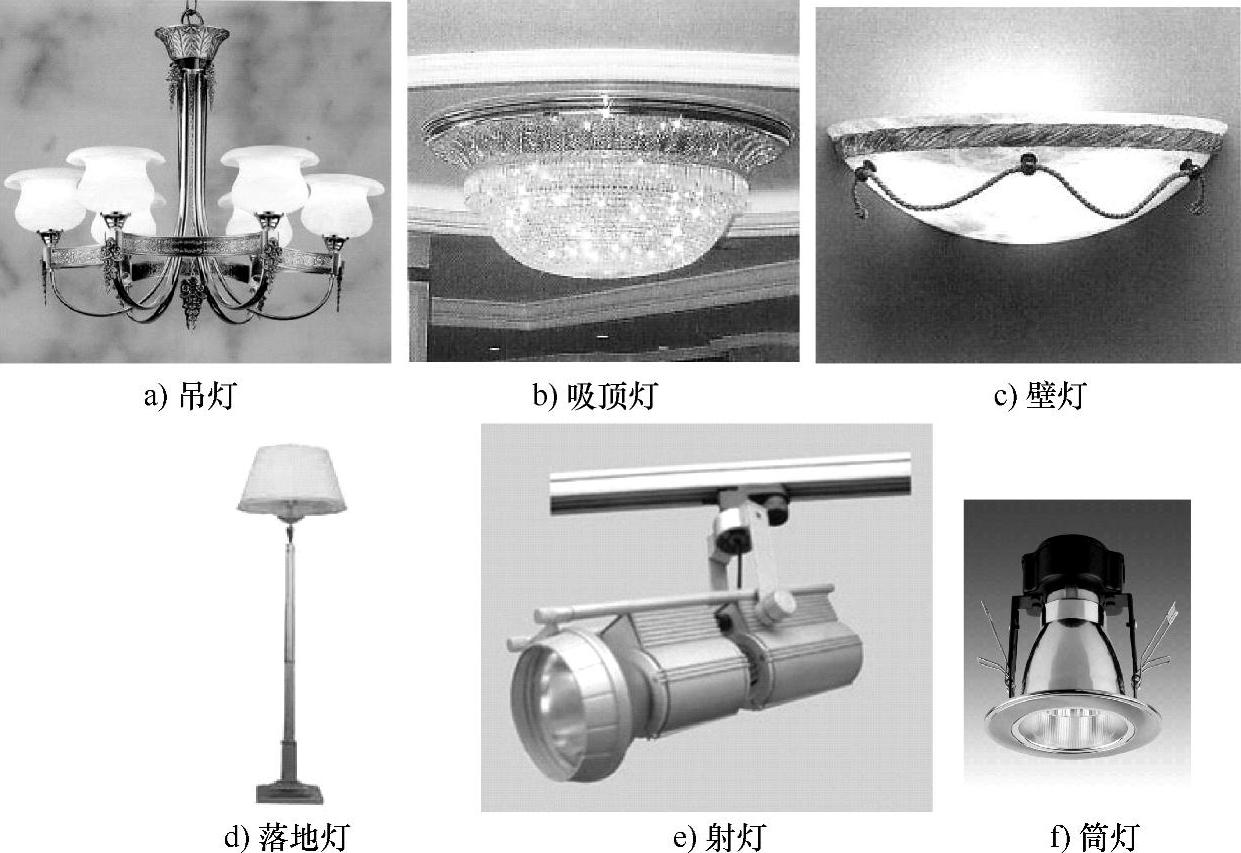 a) 吊灯

b) 吸顶灯

c) 壁灯

d) 落地灯

e) 射灯

f) 筒灯