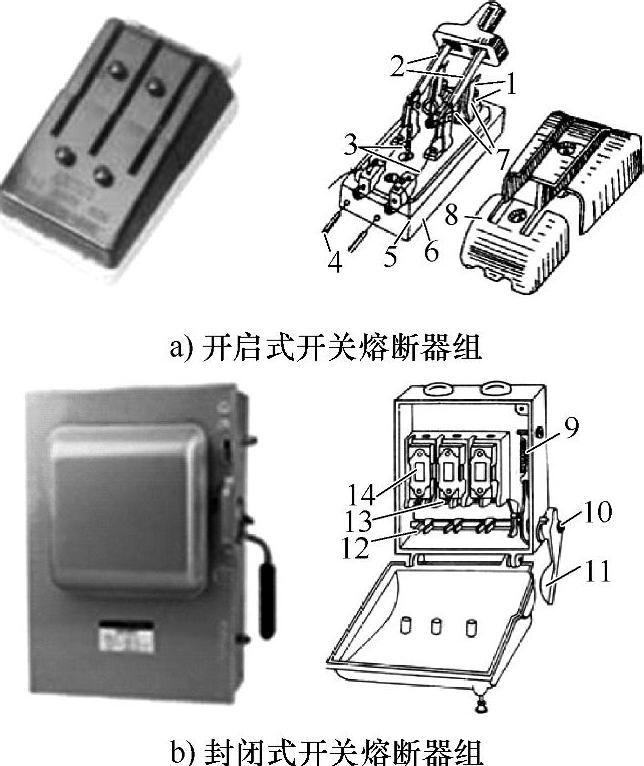 2
1
3
7
8
4
5
6

a) 开启式开关熔断器组

9
14
13
10
12
11

b) 封闭式开关熔断器组