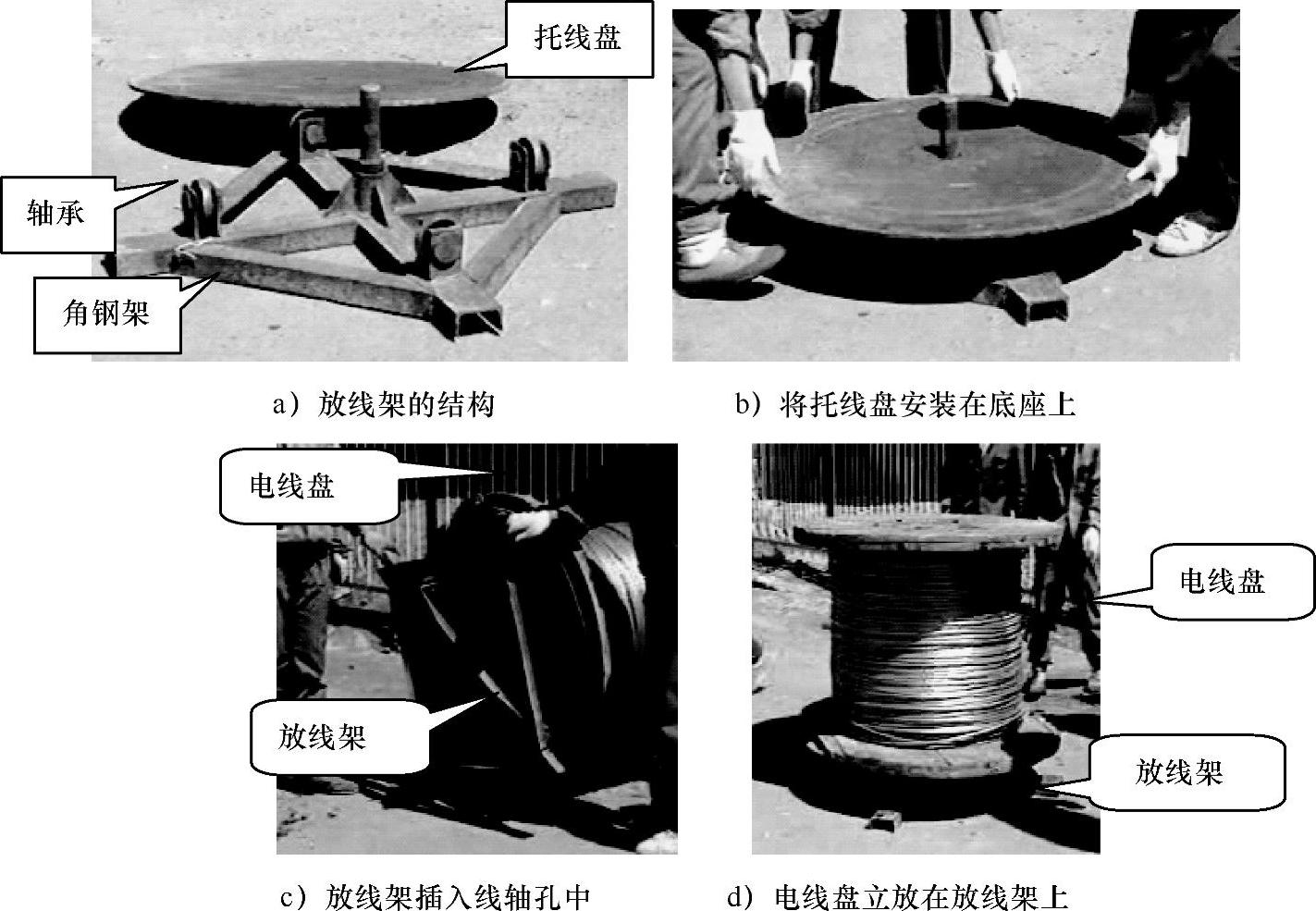 托线盘

轴承

角钢架

a）放线架的结构

b）将托线盘安装在底座上

电线盘

放线架

c）放线架插入线轴孔中

电线盘

放线架

d）电线盘立放在放线架上