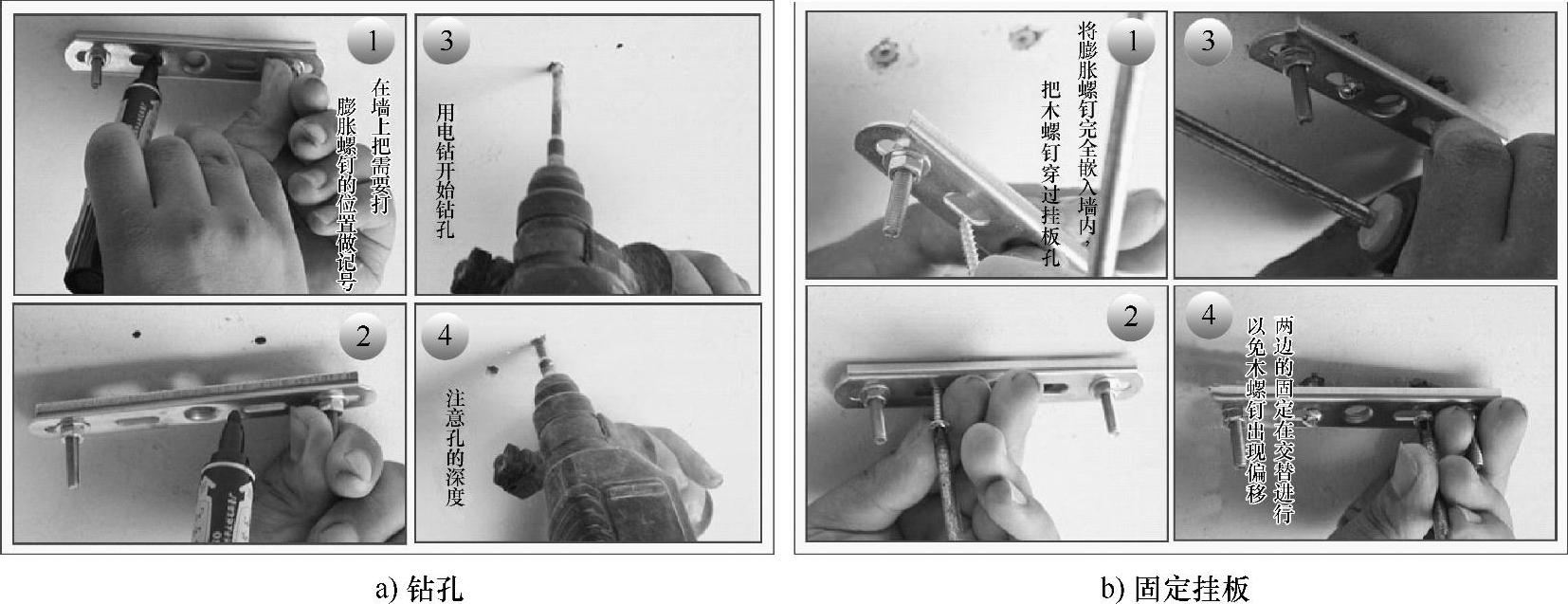 1

在墙上把需要打膨胀螺钉的位置做记号

3

用电钻开始钻孔

2

4

注意孔的深度

a) 钻孔

1

将膨胀螺钉完全嵌入墙内，把木螺钉穿过挂板孔

3

2

4

两边的固定在交替进行以免木螺钉出现偏移

b) 固定挂板