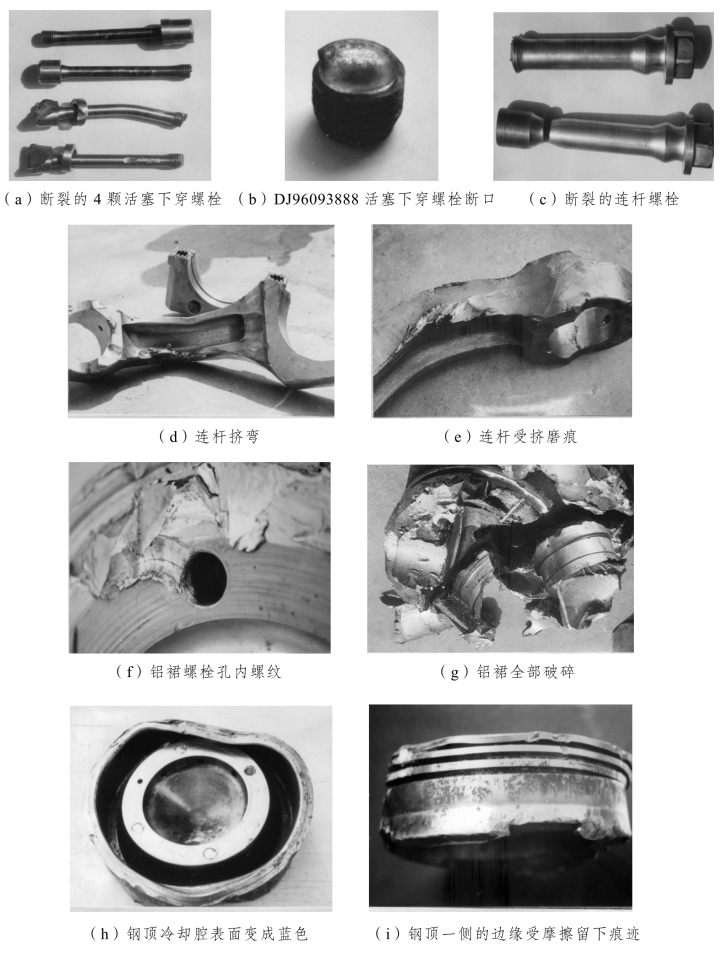 （a）断裂的 4 颗活塞下穿螺栓

（b）DJ96093888 活塞下穿螺栓断口

（c）断裂的连杆螺栓

（d）连杆挤弯

（e）连杆受挤磨痕

（f）铝裙螺栓孔内螺纹

（g）铝裙全部破碎

（h）钢顶冷却腔表面变成蓝色

（i）钢顶一侧的边缘受摩擦留下痕迹