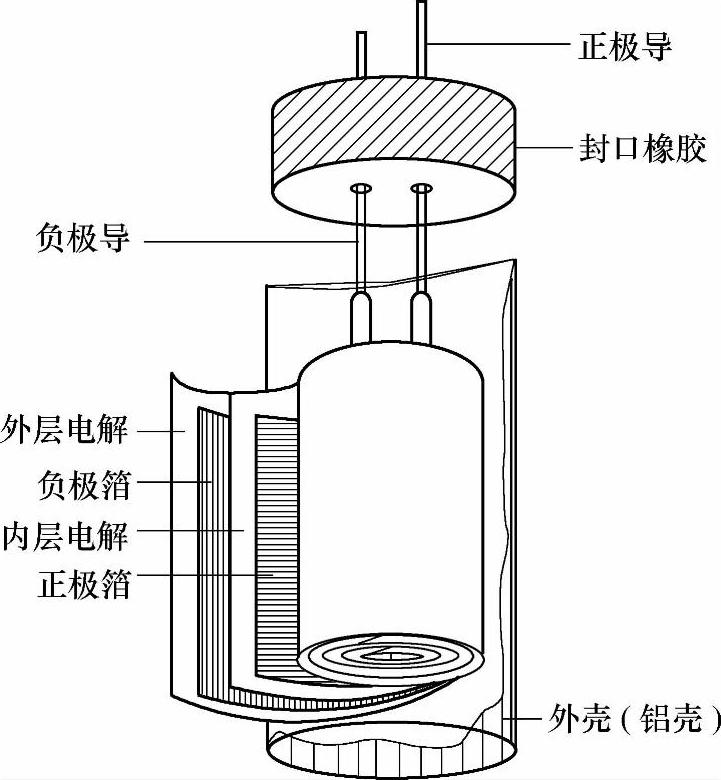 正极导

封口橡胶

负极导

外层电解

负极箔

内层电解

正极箔

外壳（铝壳）