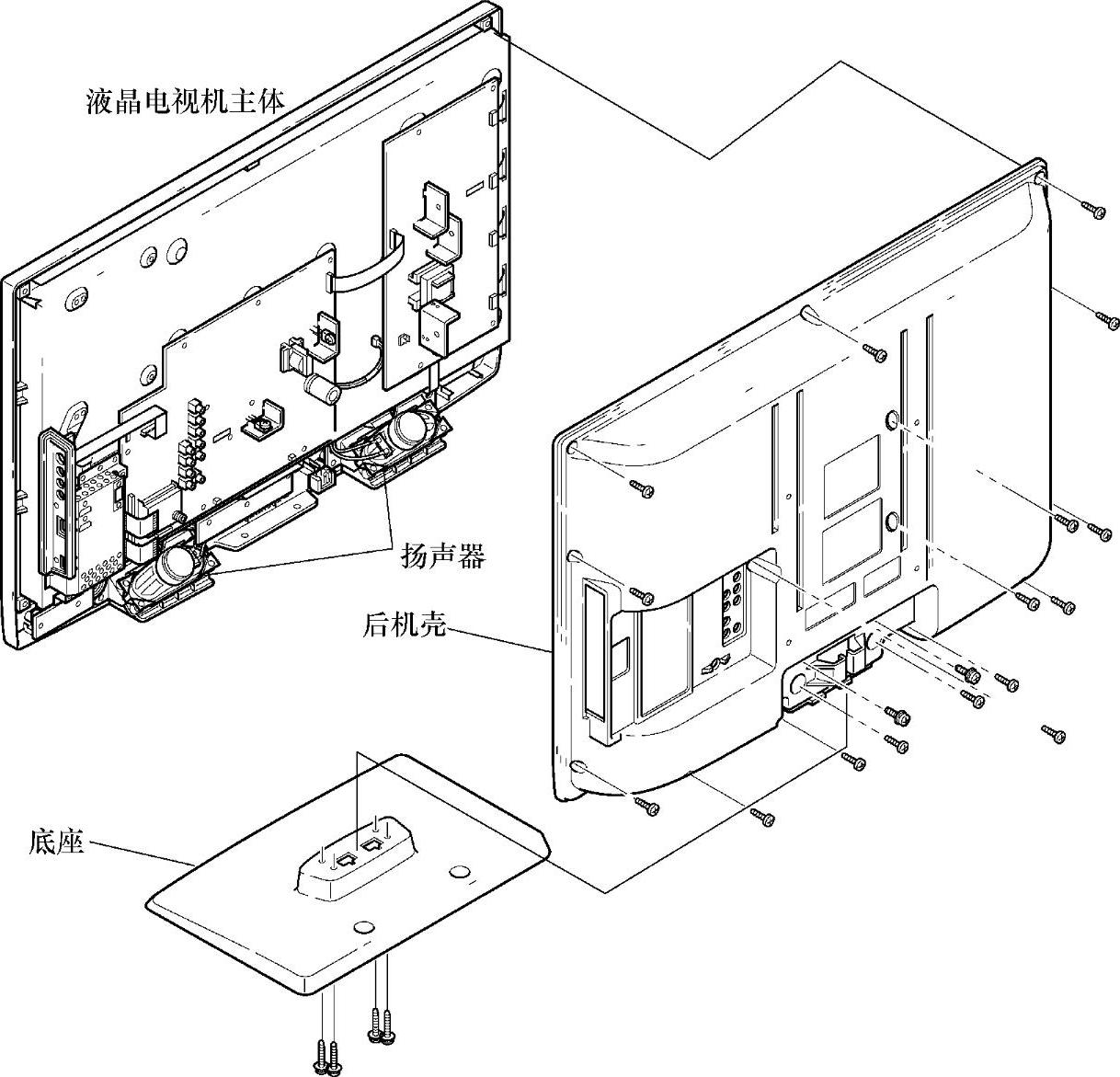 液晶电视机主体

扬声器

后机壳

底座