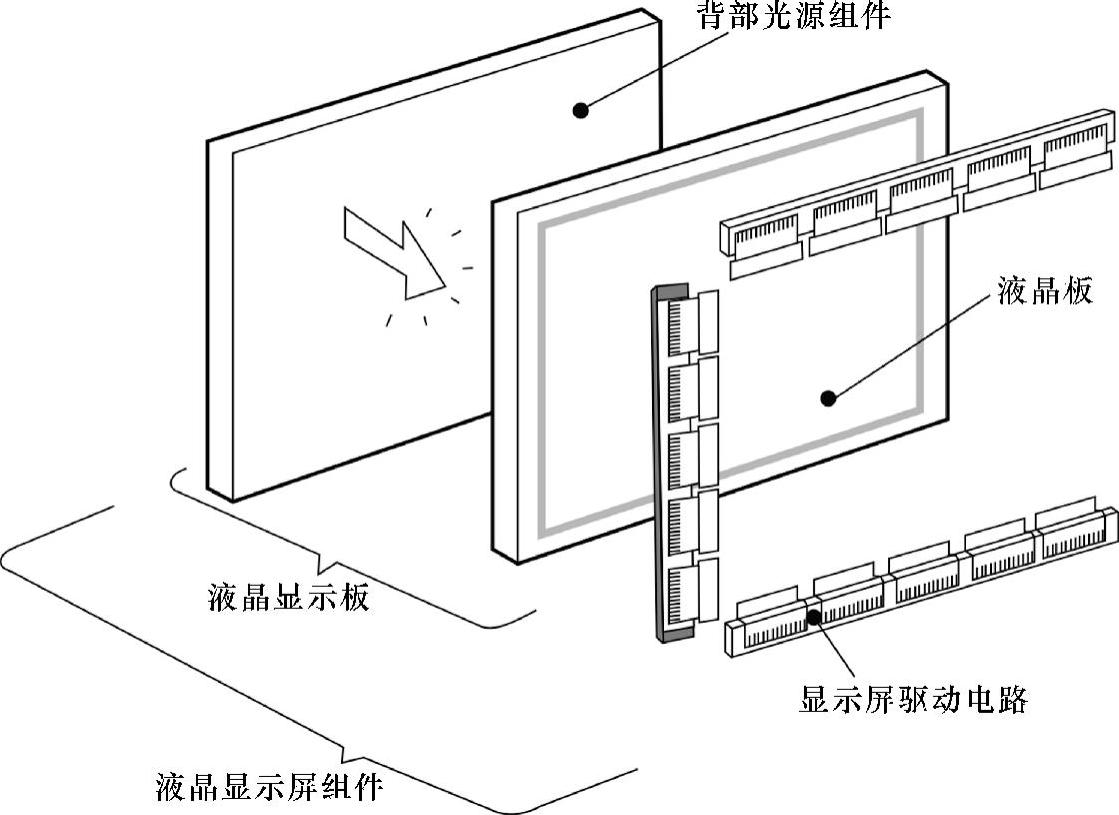 背部光源组件

液晶板

液晶显示板

显示屏驱动电路

液晶显示屏组件