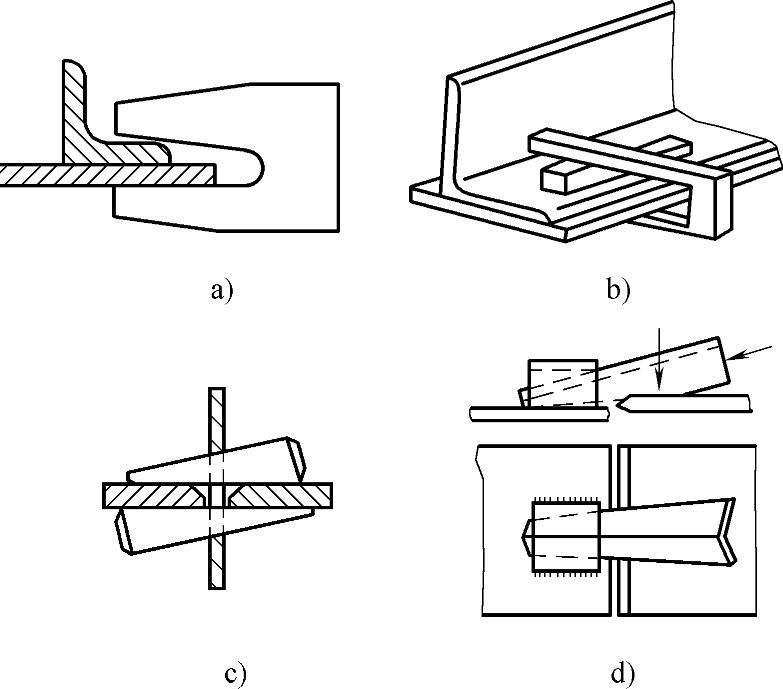 a)

b)

c)

d)