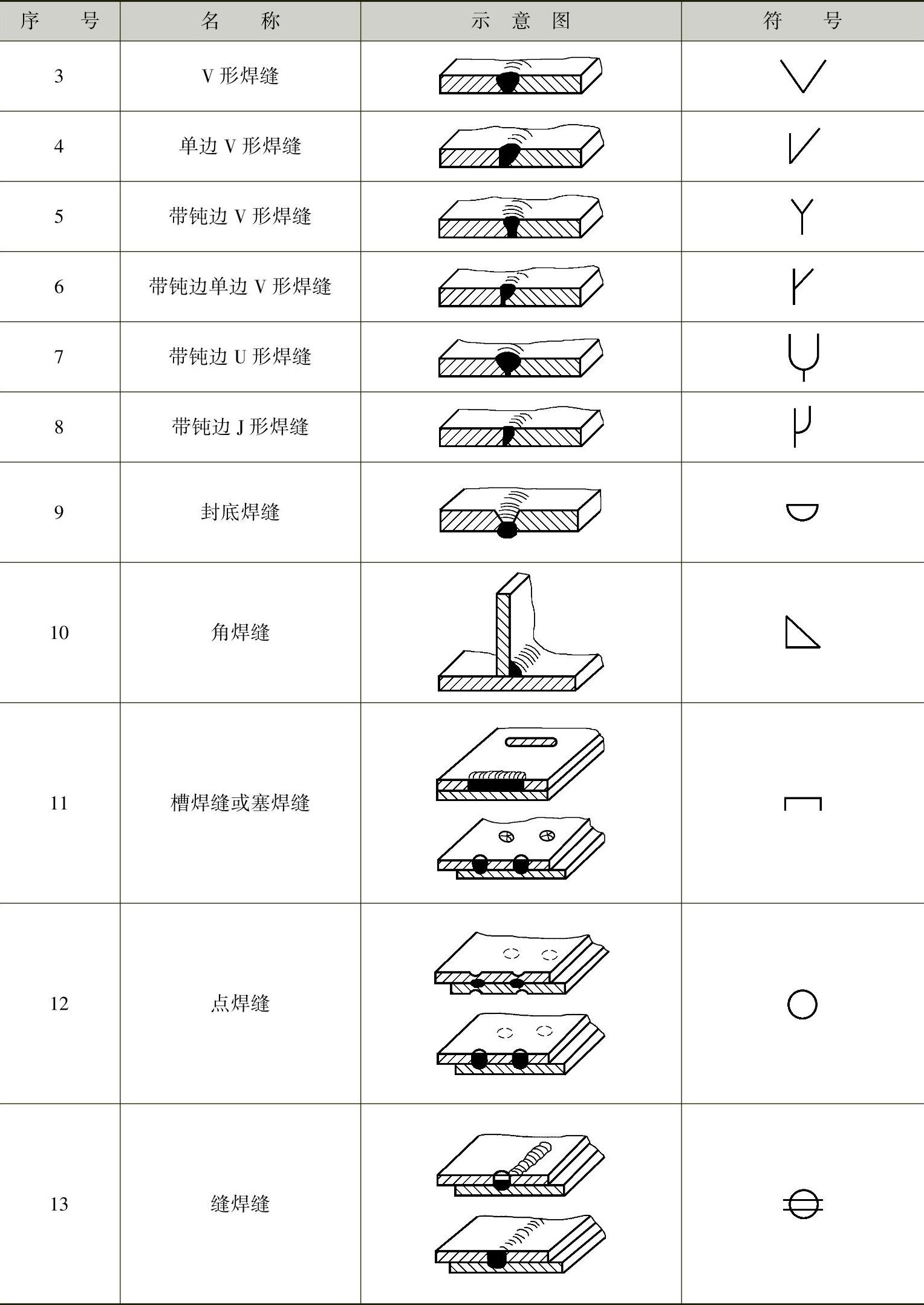 | 序　　号 | 名　　称 | 示　意　图 | 符　　号 |
|---|---|---|---|
| 3 | V 形焊缝 | | |
| 4 | 单边 V 形焊缝 | | |
| 5 | 带钝边 V 形焊缝 | | |
| 6 | 带钝边单边 V 形焊缝 | | |
| 7 | 带钝边 U 形焊缝 | | |
| 8 | 带钝边 J 形焊缝 | | |
| 9 | 封底焊缝 | | |
| 10 | 角焊缝 | | |
| 11 | 槽焊缝或塞焊缝 | | |
| 12 | 点焊缝 | | |
| 13 | 缝焊缝 | | |