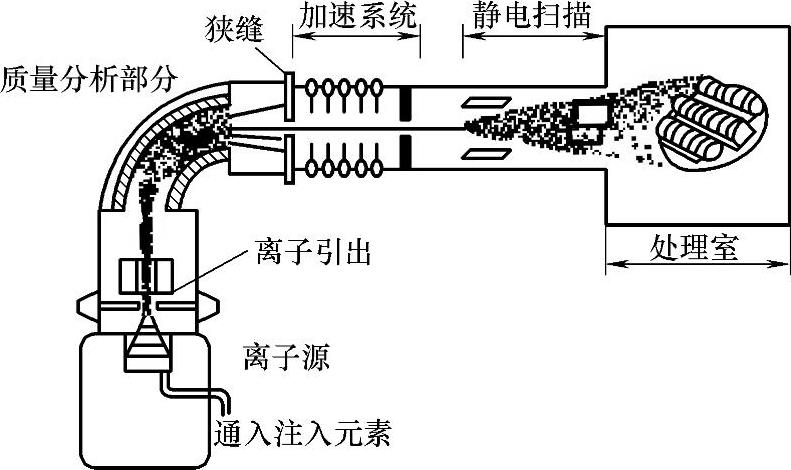 狭缝
加速系统
静电扫描
质量分析部分
离子引出
处理室
离子源
通入注入元素