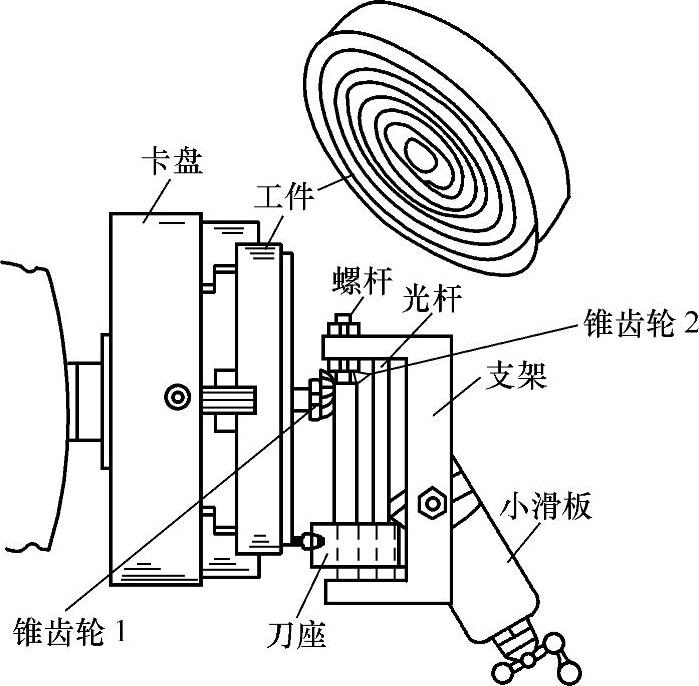 卡盘
工件
螺杆
光杆
锥齿轮 2
支架
小滑板
锥齿轮 1
刀座