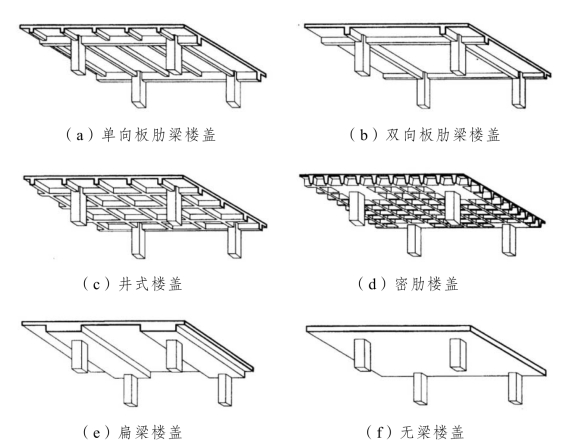 (a) 单向板肋梁楼盖

(b) 双向板肋梁楼盖

(c) 井式楼盖

(d) 密肋楼盖

(e) 扁梁楼盖

(f) 无梁楼盖